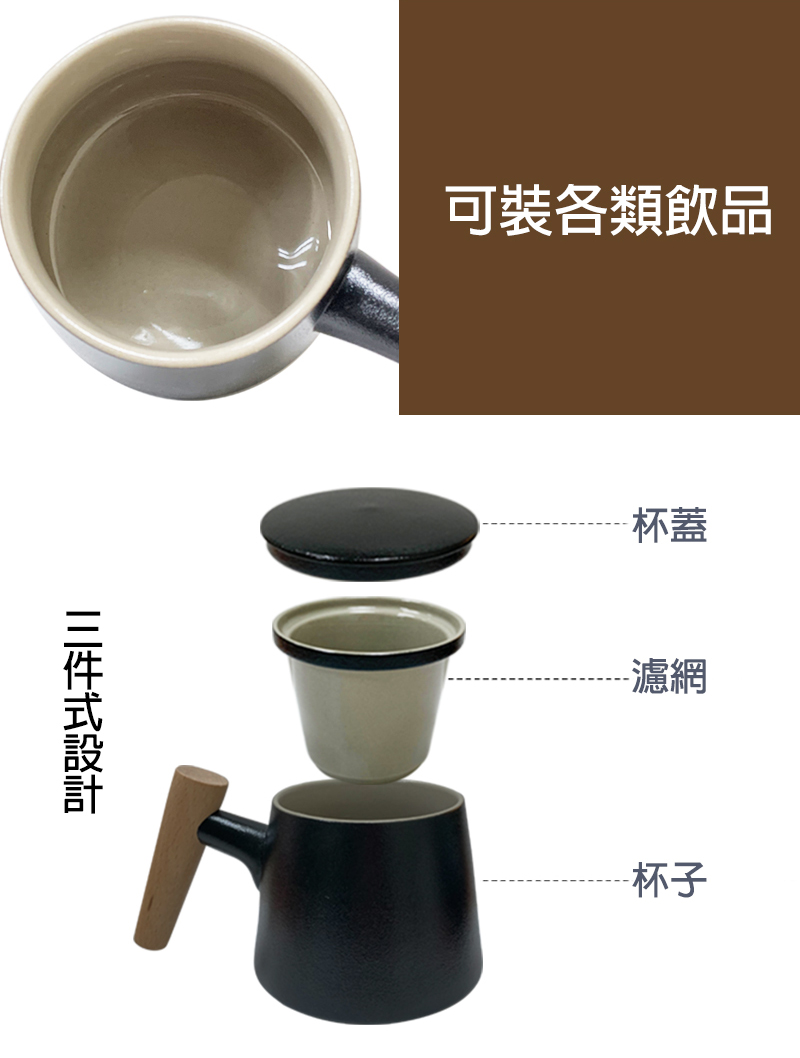 可裝各類飲品

三件式設計

杯蓋

濾網

杯子