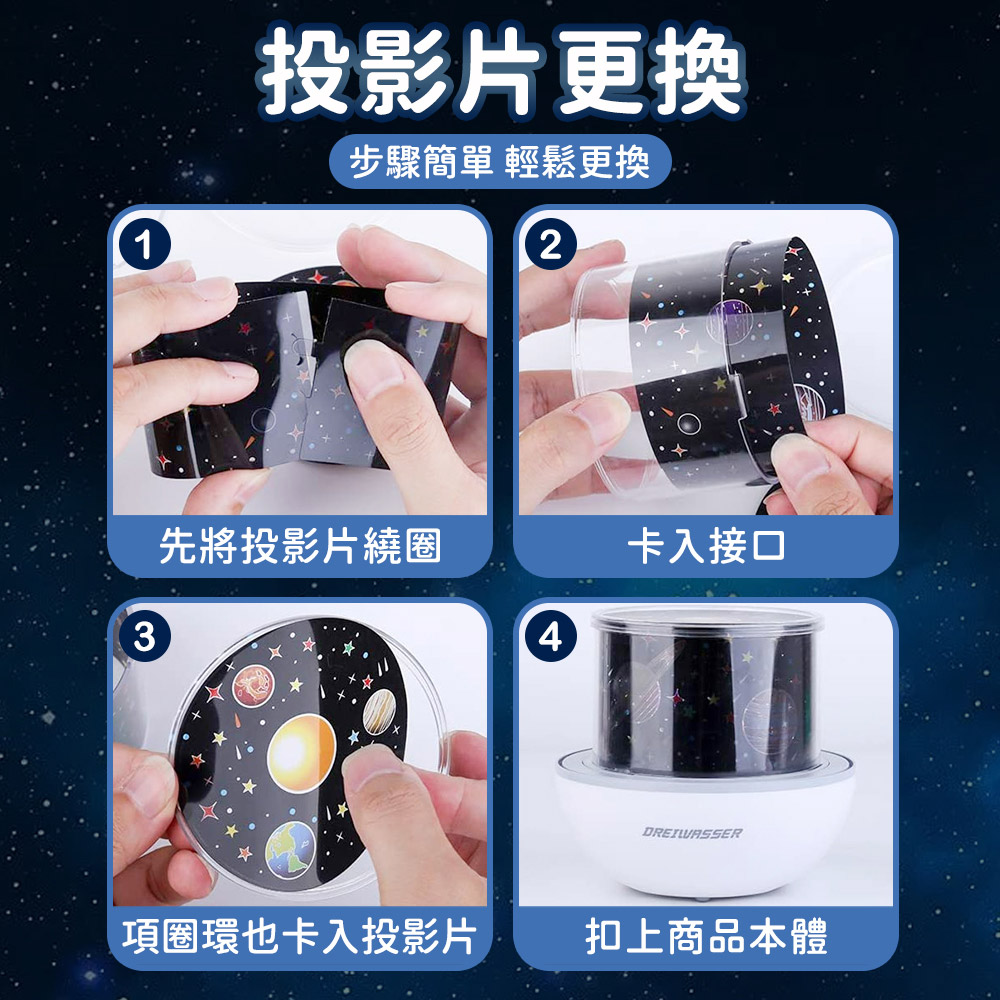 投影片更換

步驟簡單 輕鬆更換

1
先將投影片繞圈

2
卡入接口

3
項圈環也卡入投影片

4
DREIWASSER
扣上商品本體