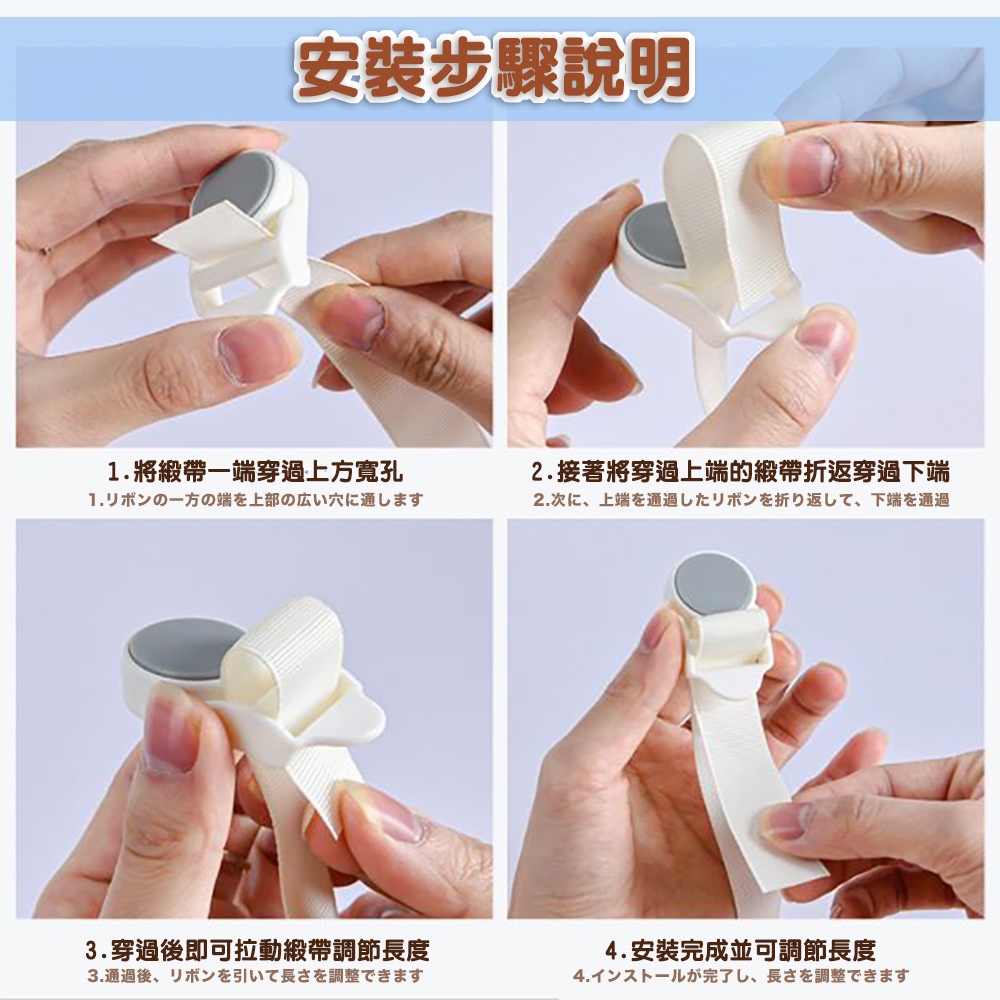 安裝步驟說明

1.將緞帶一端穿過上方寬孔
1.リボンの一方の端を上部の広い穴に通します

2.接著將穿過上端的緞帶折返穿過下端
2.次に、上端を通過したリボンを折り返して、下端を通過

3.穿過後即可拉動緞帶調節長度
3.通過後、リボンを引いて長さを調整できます

4.安裝完成並可調節長度
4.インストールが完了し、長さを調整できます