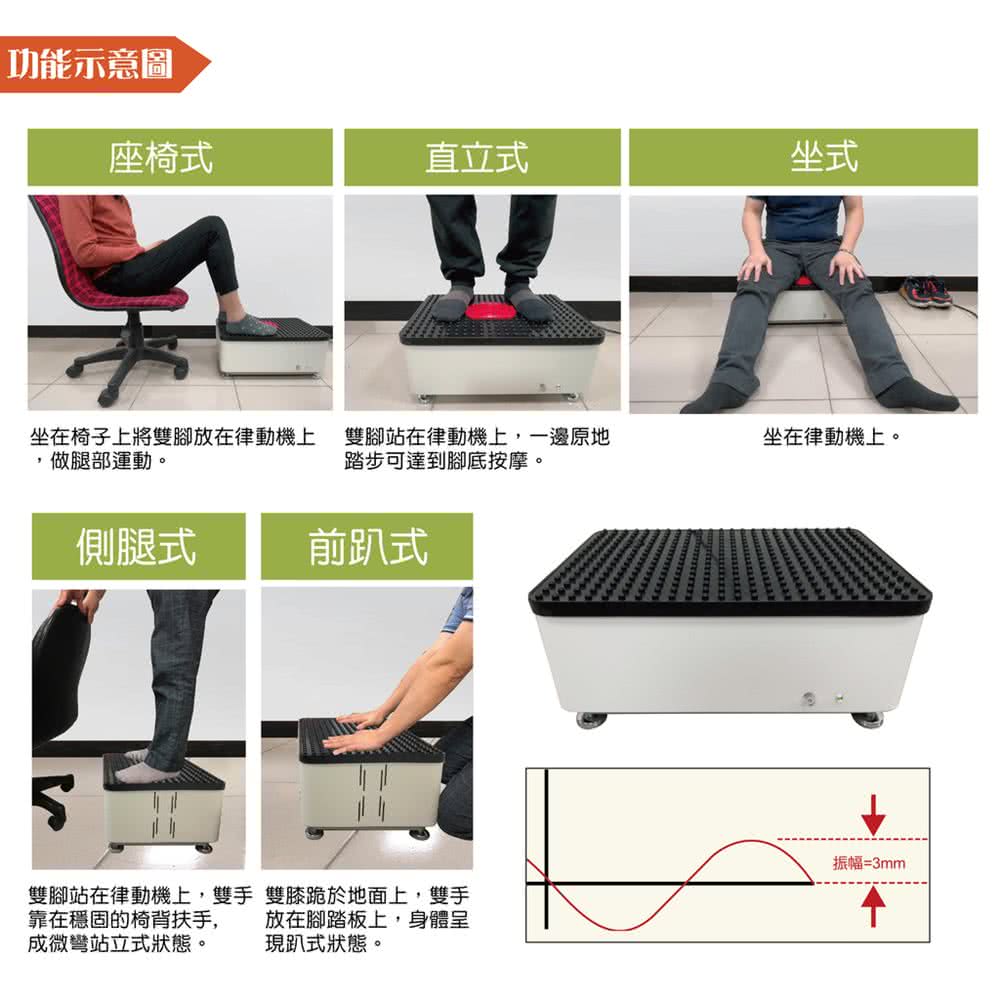 功能示意圖

座椅式

坐在椅子上將雙腳放在律動機上，做腿部運動。

直立式

雙腳站在律動機上，一邊原地踏步可達到腳底按摩。

坐式

坐在律動機上。

側腿式

雙腳站在律動機上，雙手靠在穩固的椅背扶手，成微彎站立式狀態。

前趴式

雙膝跪於地面上，雙手放在腳踏板上，身體呈現趴式狀態。

振幅=3mm