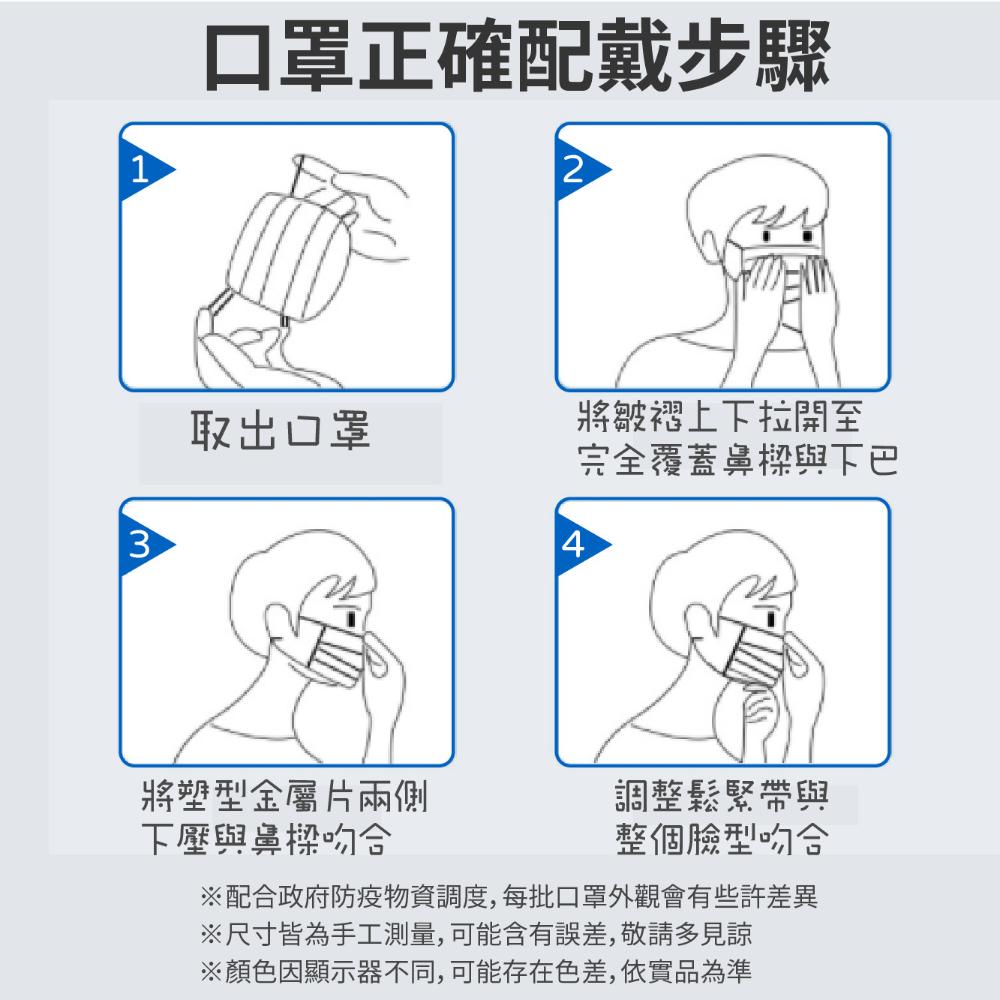 口罩正確配戴步驟

1

取出口罩

2

將皺褶上下拉開至
完全覆蓋鼻樑與下巴

3

將塑型金屬片兩側
下壓與鼻樑吻合

4

調整鬆緊帶與
整個臉型吻合

※配合政府防疫物資調度,每批口罩外觀會有些許差異
※尺寸皆為手工測量,可能含有誤差,敬請多見諒
※顏色因顯示器不同,可能存在色差,依實品為準