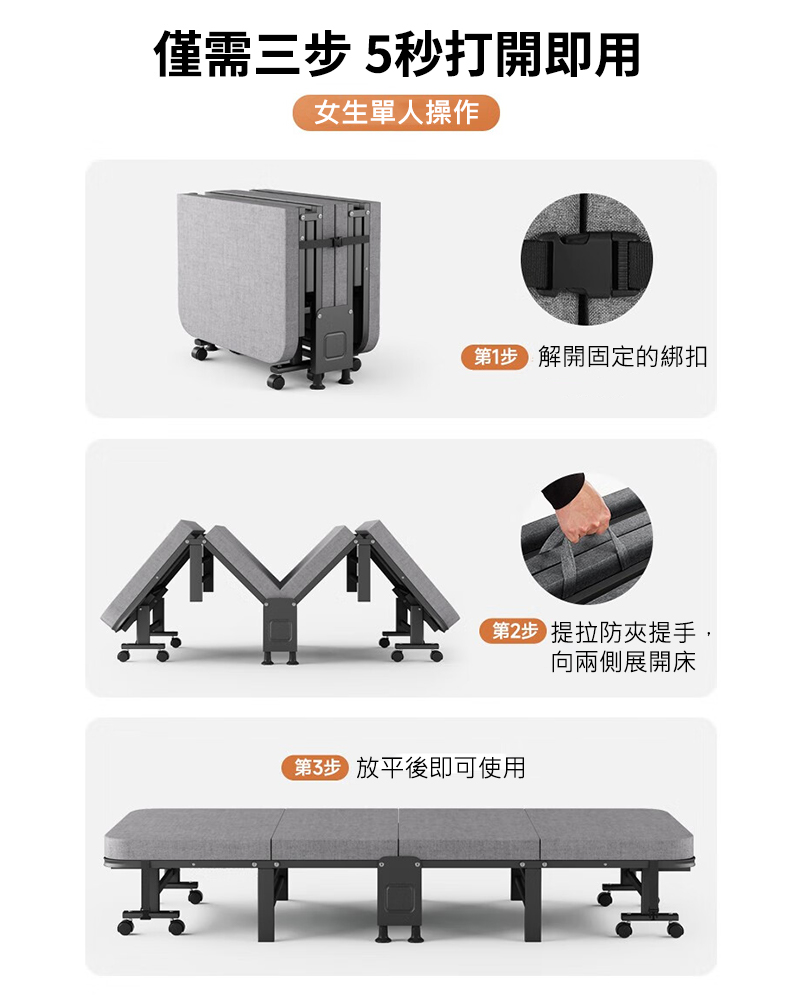 僅需三步 5秒打開即用

女生單人操作

第1步 解開固定的綁扣

第2步 提拉防夾提手，向兩側展開床

第3步 放平後即可使用