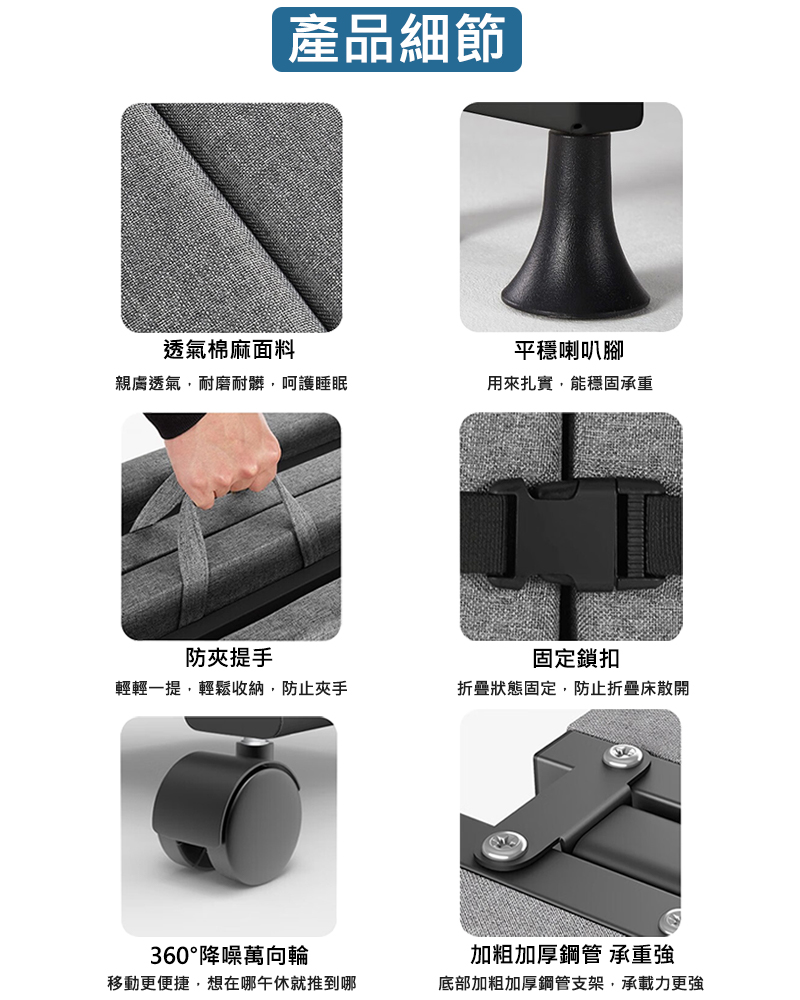 產品細節

透氣棉麻面料
親膚透氣，耐磨耐髒，呵護睡眠

平穩喇叭腳
用來扎實，能穩固承重

防夾提手
輕輕一提，輕鬆收納，防止夾手

固定鎖扣
折疊狀態固定，防止折疊床散開

360°降噪萬向輪
移動更便捷，想在哪午休就推到哪

加粗加厚鋼管 承重強
底部加粗加厚鋼管支架，承載力更強