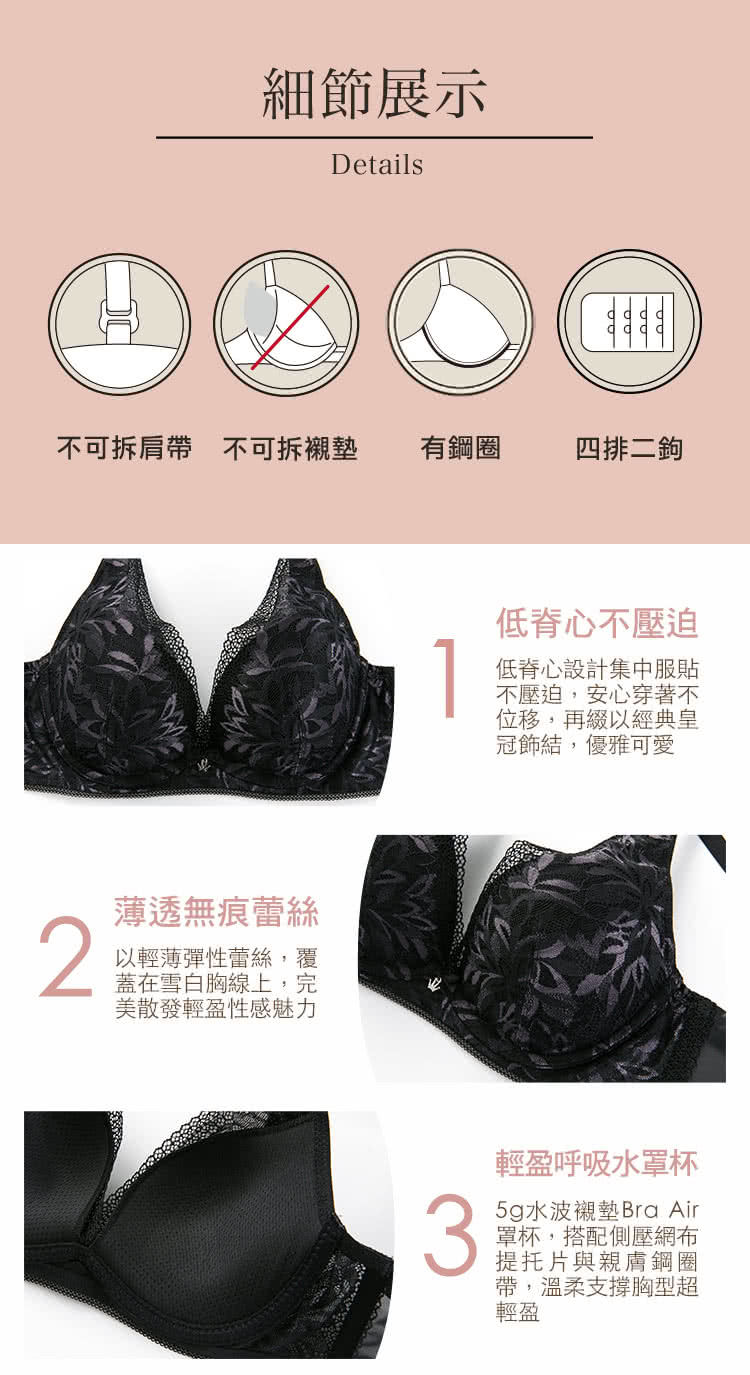 細節展示

Details

不可拆肩帶 不可拆襯墊 有鋼圈 四排二鉤

1

低脊心不壓迫

低脊心設計集中服貼不壓迫，安心穿著不位移，再綴以經典皇冠飾結，優雅可愛

2

薄透無痕蕾絲

以輕薄彈性蕾絲，覆蓋在雪白胸線上，完美散發輕盈性感魅力

3

輕盈呼吸水罩杯

5g水波襯墊Bra Air罩杯，搭配側壓網布提托片與親膚鋼圈帶，溫柔支撐胸型超輕盈