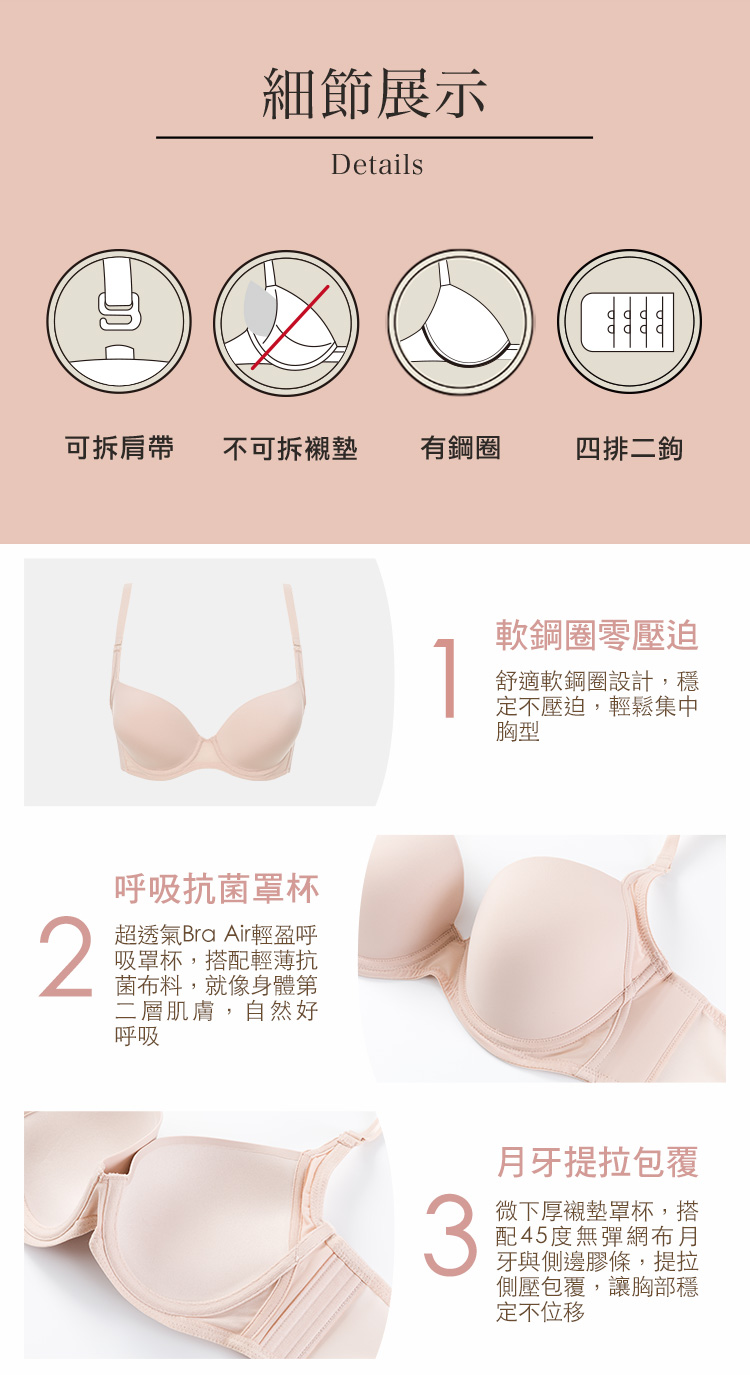 細節展示

Details

可拆肩帶

不可拆襯墊

有鋼圈

四排二鉤

1

軟鋼圈零壓迫

舒適軟鋼圈設計，穩定不壓迫，輕鬆集中胸型

2

呼吸抗菌罩杯

超透氣Bra Air輕盈呼吸罩杯，搭配輕薄抗菌布料，就像身體第二層肌膚，自然好呼吸

3

月牙提拉包覆

微下厚襯墊罩杯，搭配45度無彈網布月牙與側邊膠條，提拉側壓包覆，讓胸部穩定不位移