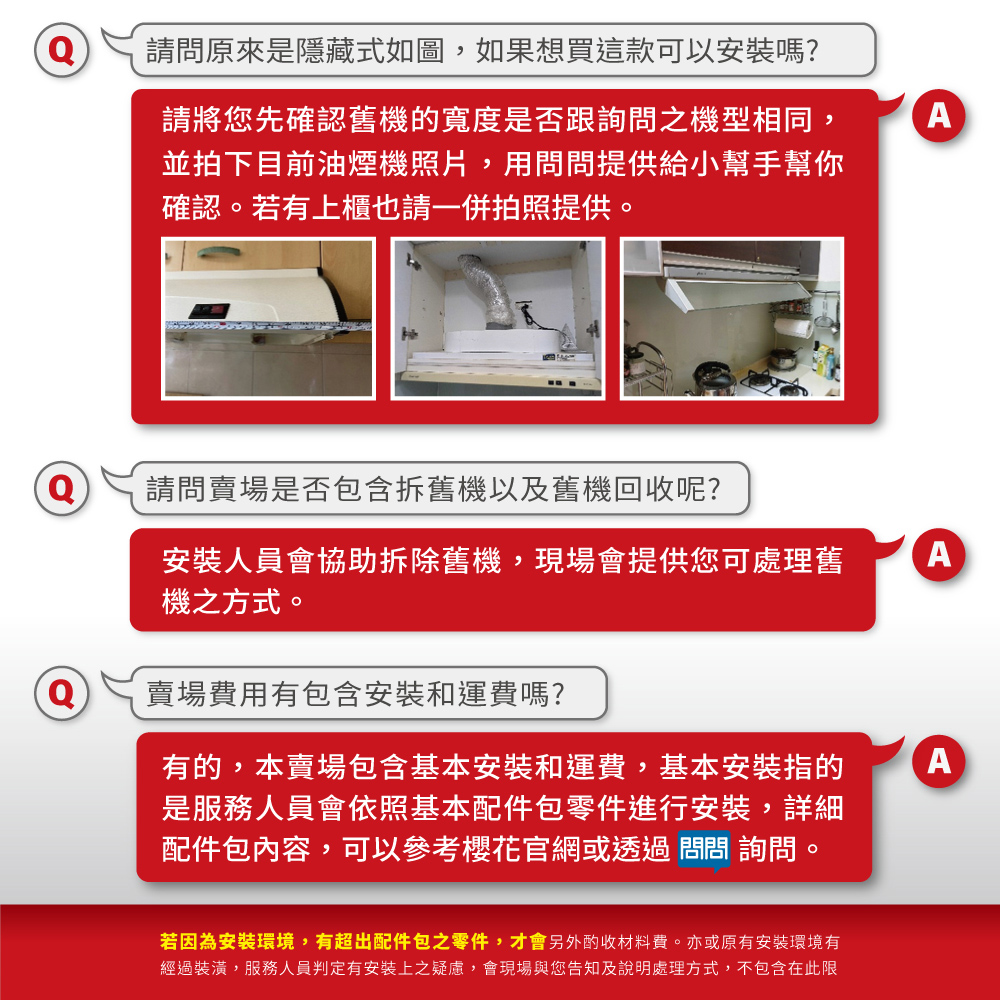 Q 請問原來是隱藏式如圖，如果想買這款可以安裝嗎?

A 請將您先確認舊機的寬度是否跟詢問之機型相同，並拍下目前油煙機照片，用問問提供給小幫手幫你確認。若有上櫃也請一併拍照提供。

Q 請問賣場是否包含拆舊機以及舊機回收呢?

A 安裝人員會協助拆除舊機，現場會提供您可處理舊機之方式。

Q 賣場費用有包含安裝和運費嗎?

A 有的，本賣場包含基本安裝和運費，基本安裝指的是服務人員會依照基本配件包零件進行安裝，詳細配件包內容，可以參考櫻花官網或透過 問問 詢問。

若因為安裝環境，有超出配件包之零件，才會另外酌收材料費。亦或原有安裝環境有經過裝潢，服務人員判定有安裝上之疑慮，會現場與您告知及說明處理方式，不包含在此限