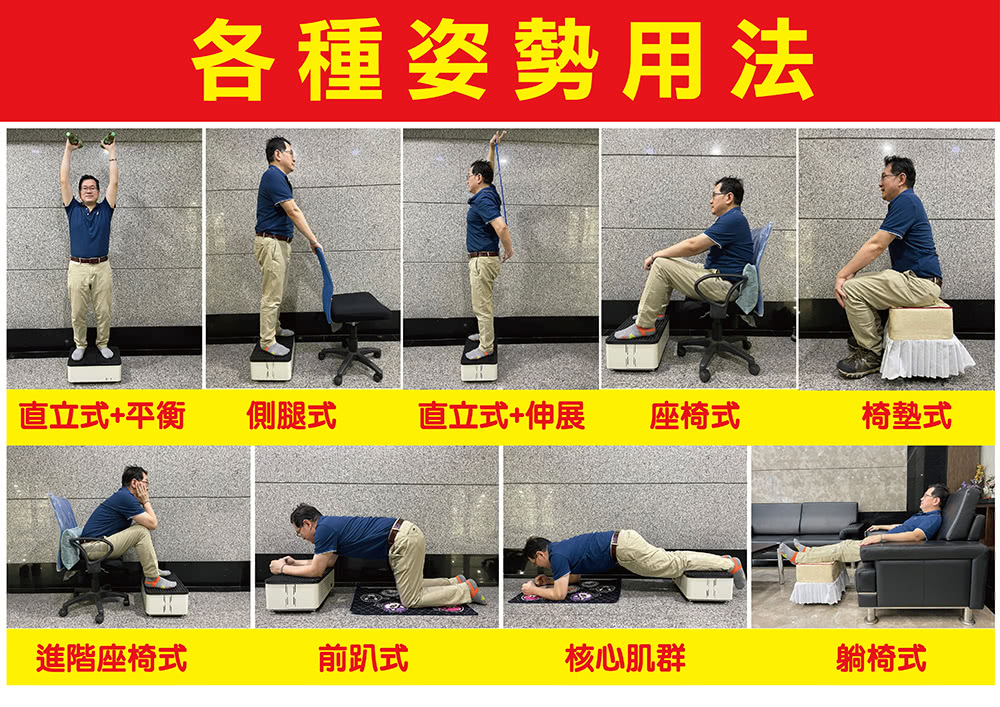 各種姿勢用法

直立式+平衡

側腿式

直立式+伸展

座椅式

椅墊式

進階座椅式

前趴式

核心肌群

躺椅式