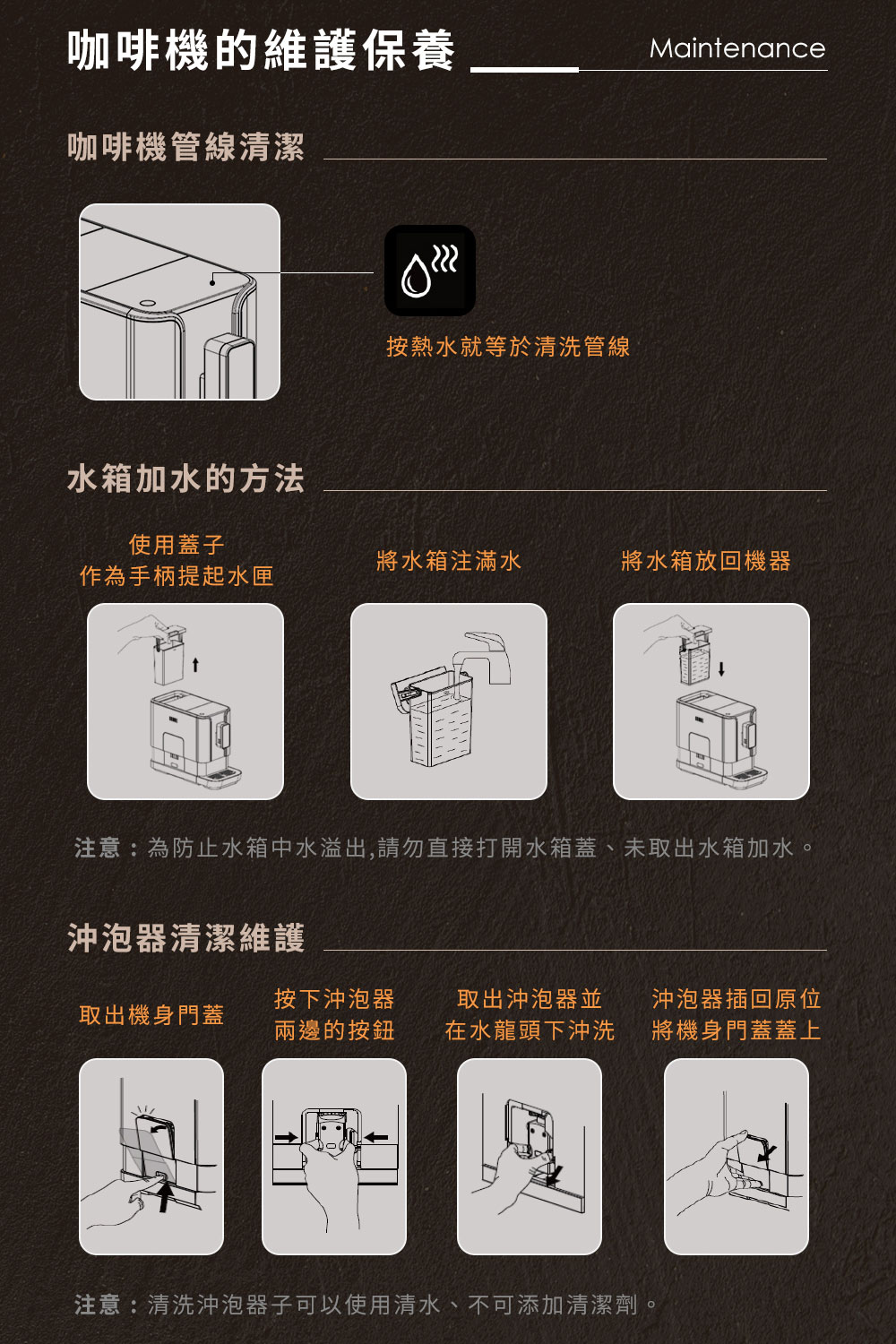 咖啡機的維護保養

Maintenance

咖啡機管線清潔

按熱水就等於清洗管線

水箱加水的方法

使用蓋子
作為手柄提起水匣

將水箱注滿水

將水箱放回機器

注意：為防止水箱中水溢出,請勿直接打開水箱蓋、未取出水箱加水。

沖泡器清潔維護

取出機身門蓋

按下沖泡器
兩邊的按鈕

取出沖泡器並
在水龍頭下沖洗

沖泡器插回原位
將機身門蓋蓋上

注意：清洗沖泡器子可以使用清水、不可添加清潔劑。