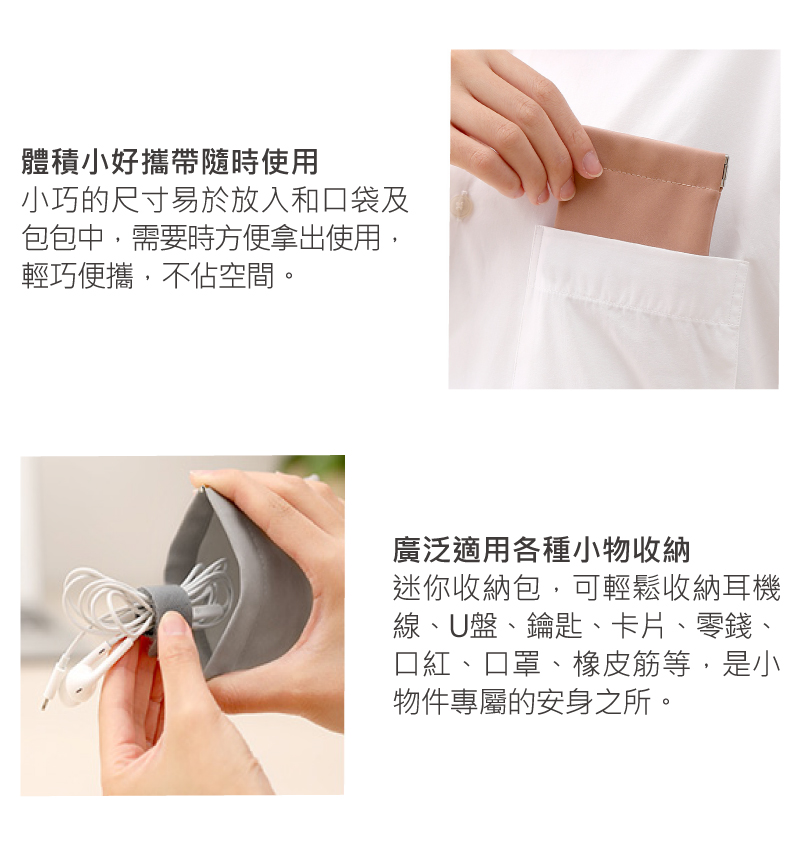 體積小好攜帶隨時使用
小巧的尺寸易於放入和口袋及包包中，需要時方便拿出使用，輕巧便攜，不佔空間。

廣泛適用各種小物收納
迷你收納包，可輕鬆收納耳機線、U盤、鑰匙、卡片、零錢、口紅、口罩、橡皮筋等，是小物件專屬的安身之所。