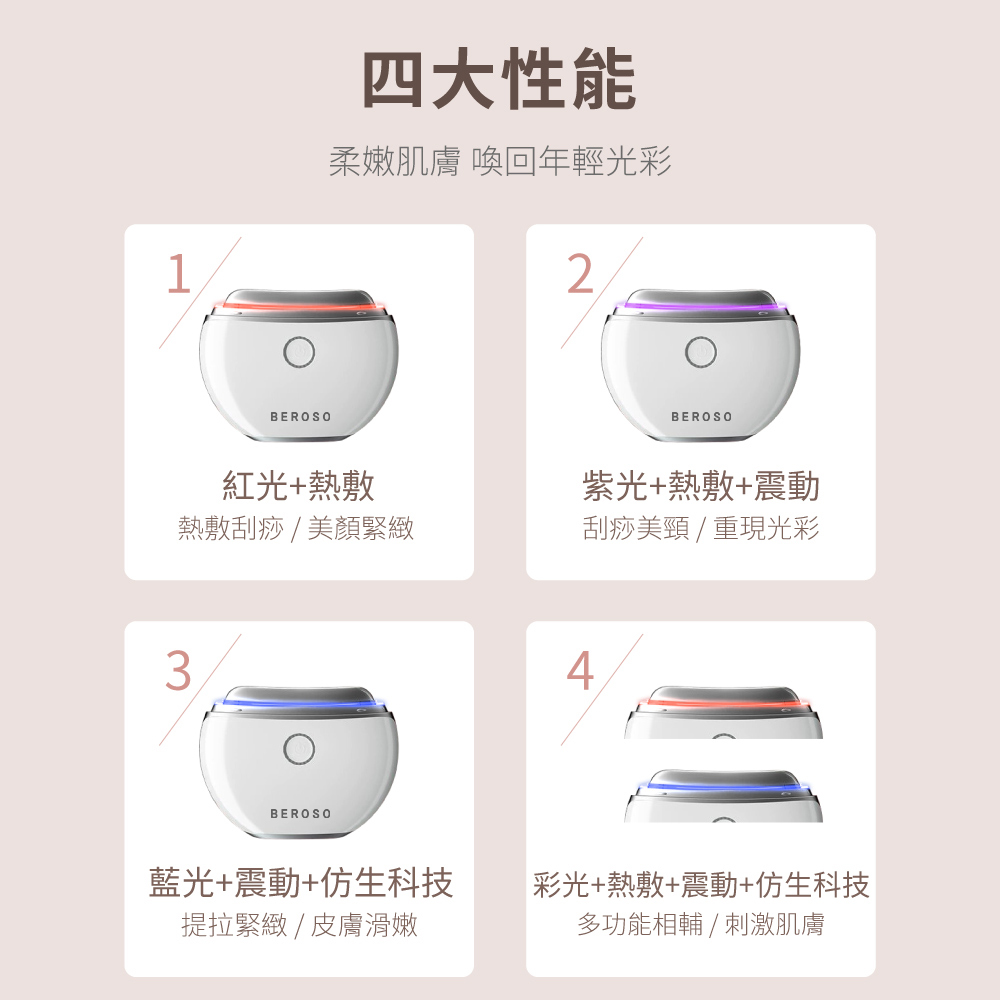 四大性能

柔嫩肌膚 喚回年輕光彩

1

BEROSO

紅光+熱敷

熱敷刮痧 / 美顏緊緻

2

BEROSO

紫光+熱敷+震動

刮痧美頸 / 重現光彩

3

BEROSO

藍光+震動+仿生科技

提拉緊緻 / 皮膚滑嫩

4

彩光+熱敷+震動+仿生科技

多功能相輔 / 刺激肌膚