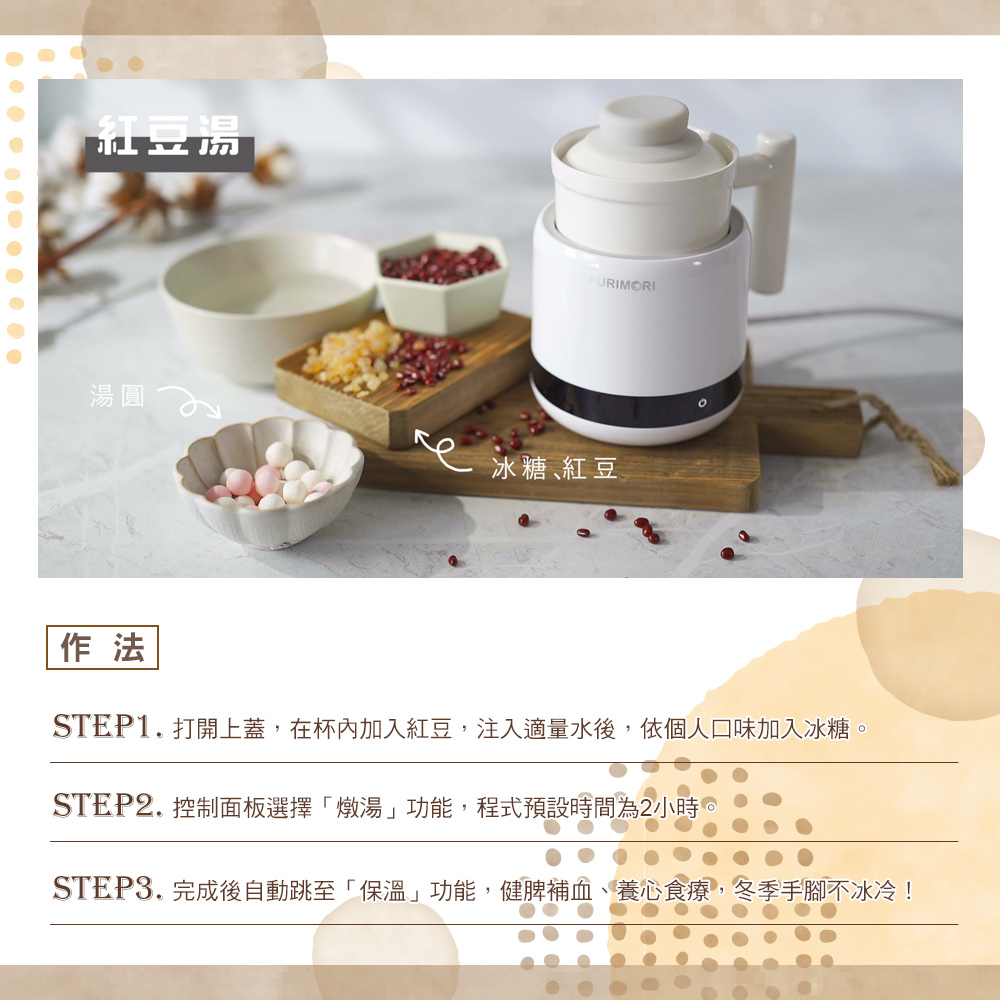 紅豆湯

FURIMORI

湯圓

冰糖、紅豆

作法

STEP1. 打開上蓋，在杯內加入紅豆，注入適量水後，依個人口味加入冰糖。

STEP2. 控制面板選擇「燉湯」功能，程式預設時間為2小時。

STEP3. 完成後自動跳至「保溫」功能，健脾補血、養心食療，冬季手腳不冰冷！