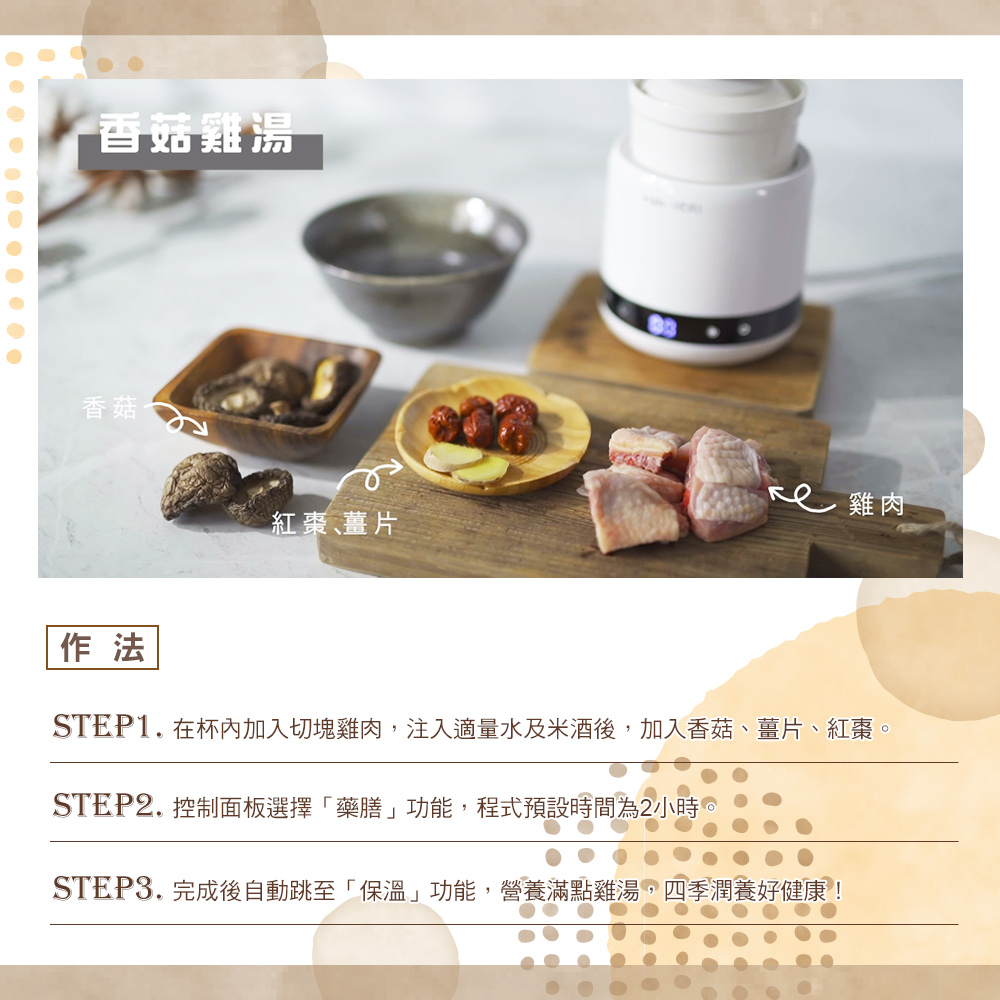 香菇雞湯

香菇

紅棗、薑片

雞肉

作法

STEP1. 在杯內加入切塊雞肉，注入適量水及米酒後，加入香菇、薑片、紅棗。

STEP2. 控制面板選擇「藥膳」功能，程式預設時間為2小時。

STEP3. 完成後自動跳至「保溫」功能，營養滿點雞湯，四季潤養好健康！