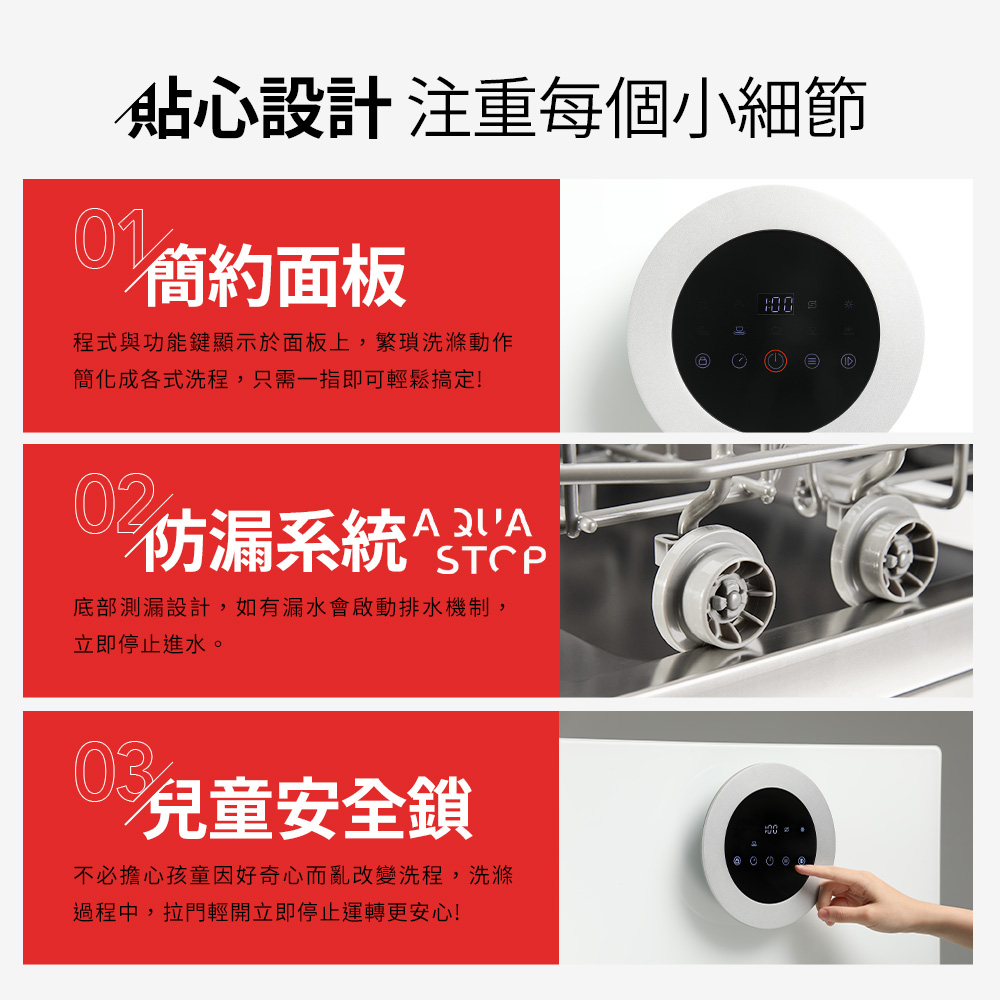 貼心設計 注重每個小細節

01 簡約面板

程式與功能鍵顯示於面板上，繁瑣洗滌動作簡化成各式洗程，只需一指即可輕鬆搞定!

1:00

02 防漏系統 AQUA STOP

底部測漏設計，如有漏水會啟動排水機制，立即停止進水。

03 兒童安全鎖

不必擔心孩童因好奇心而亂改變洗程，洗滌過程中，拉門輕開立即停止運轉更安心!

1:00