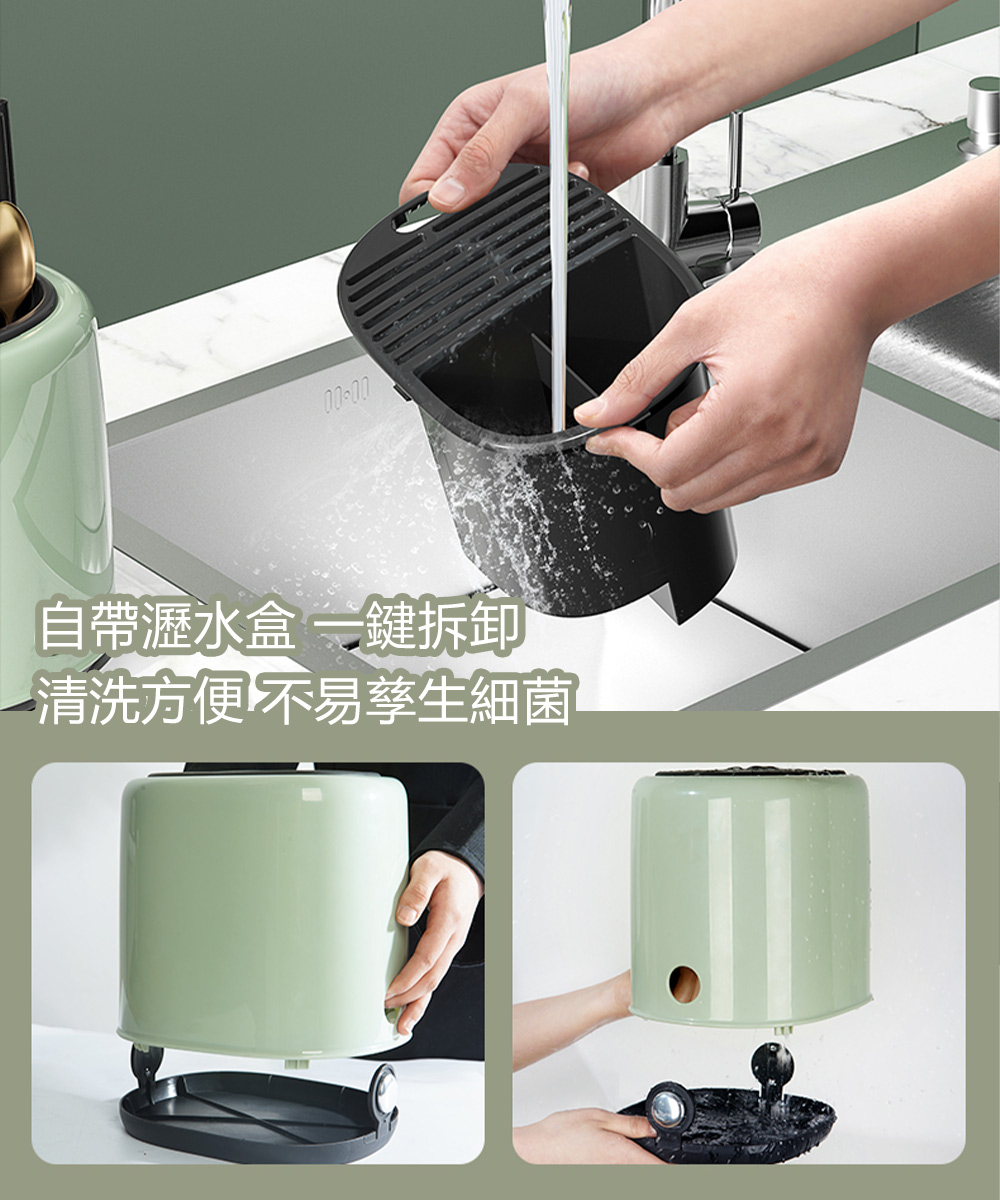 自帶瀝水盒 一鍵拆卸
清洗方便 不易孳生細菌