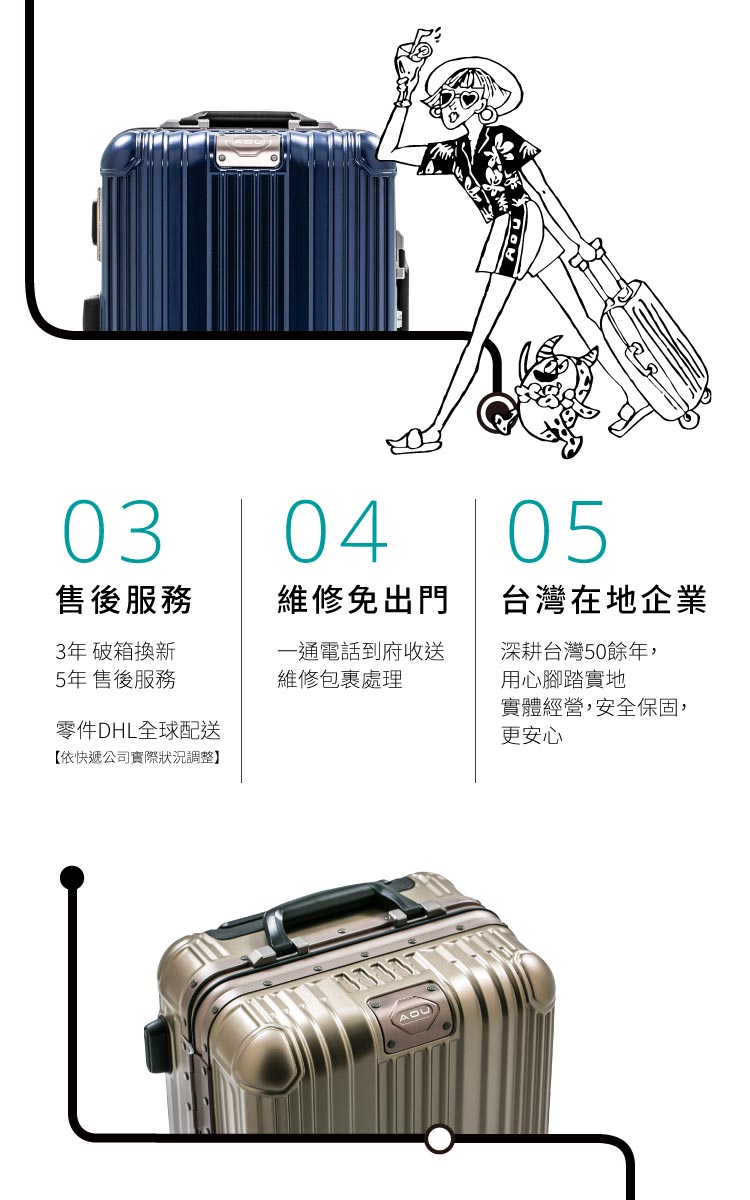 AOU

AOU

03
售後服務

3年 破箱換新
5年 售後服務

零件DHL全球配送
【依快遞公司實際狀況調整】

04
維修免出門

一通電話到府收送
維修包裹處理

05
台灣在地企業

深耕台灣50餘年，
用心腳踏實地
實體經營，安全保固，
更安心

AOU