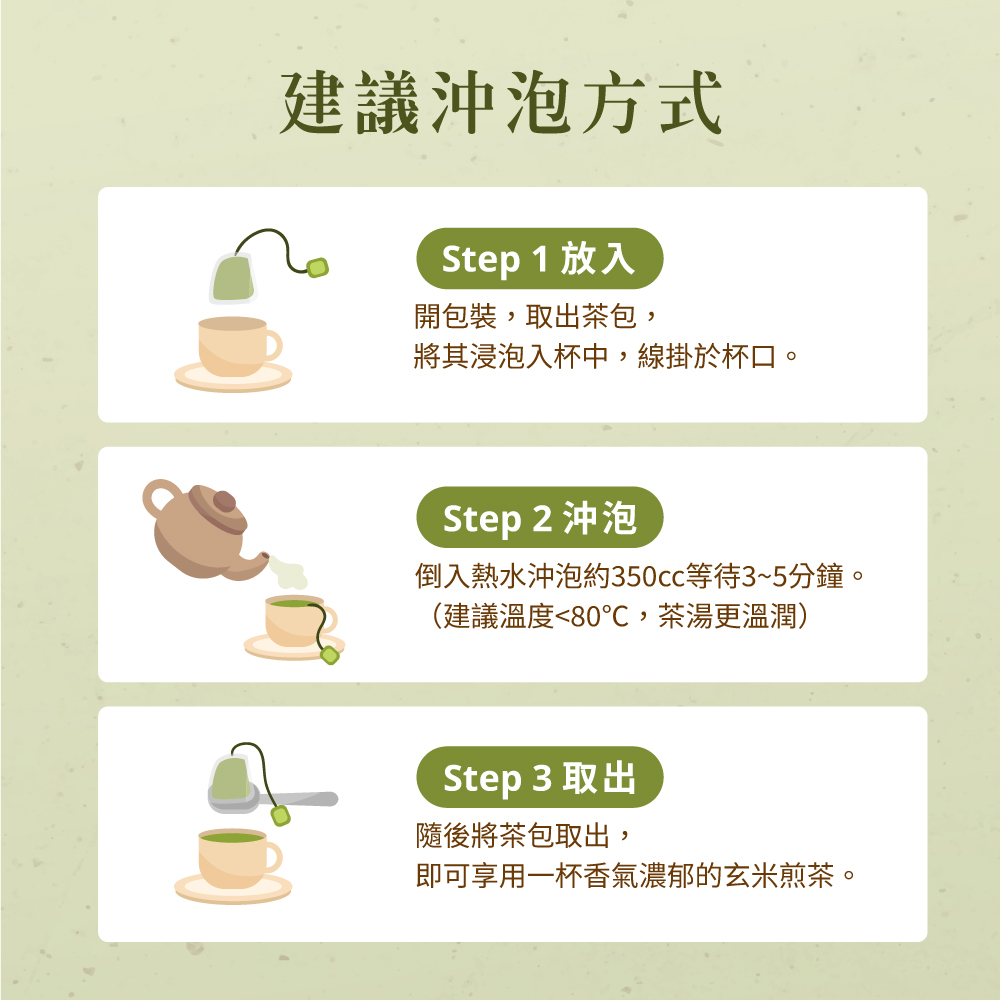 建議沖泡方式

Step 1 放入

開包裝，取出茶包，
將其浸泡入杯中，線掛於杯口。

Step 2 沖泡

倒入熱水沖泡約350cc等待3~5分鐘。
（建議溫度<80°C，茶湯更溫潤）

Step 3 取出

隨後將茶包取出，
即可享用一杯香氣濃郁的玄米煎茶。