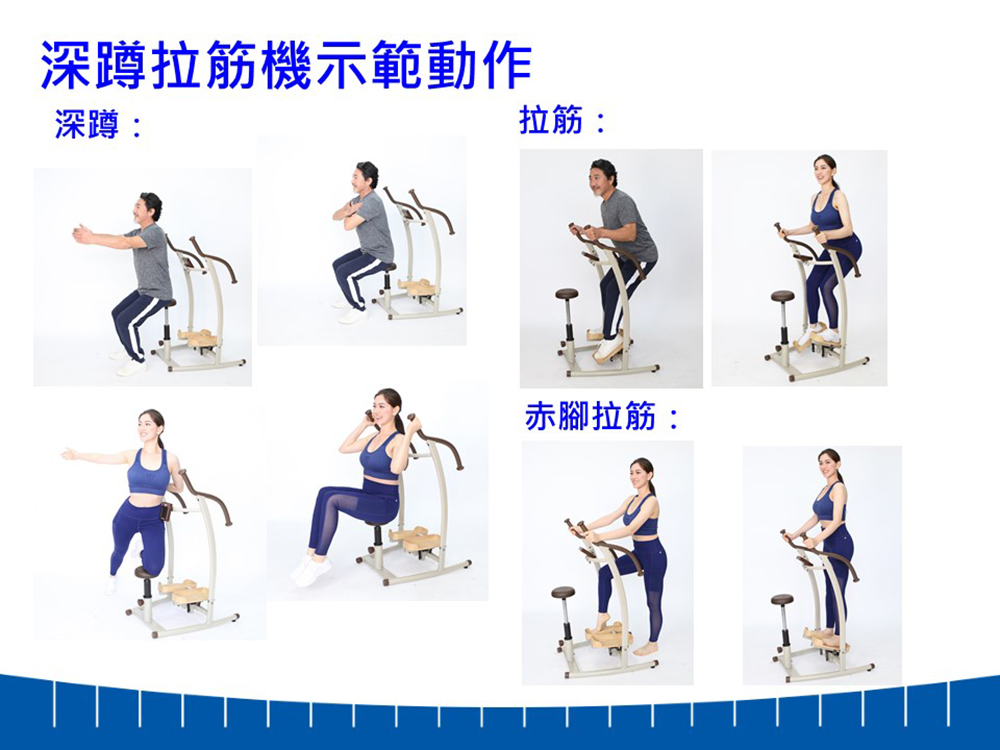 深蹲拉筋機示範動作

深蹲：

拉筋：

赤腳拉筋：