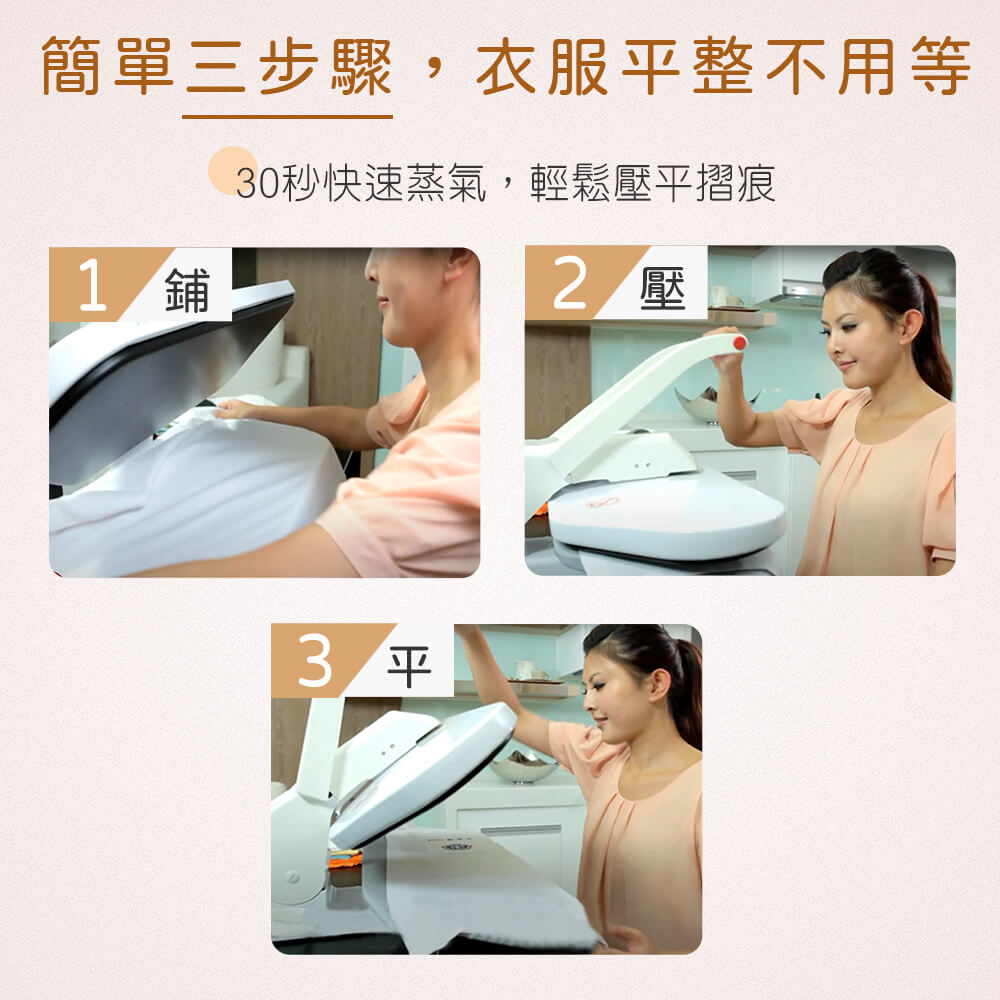 簡單三步驟，衣服平整不用等

30秒快速蒸氣，輕鬆壓平摺痕

1 鋪

2 壓

3 平