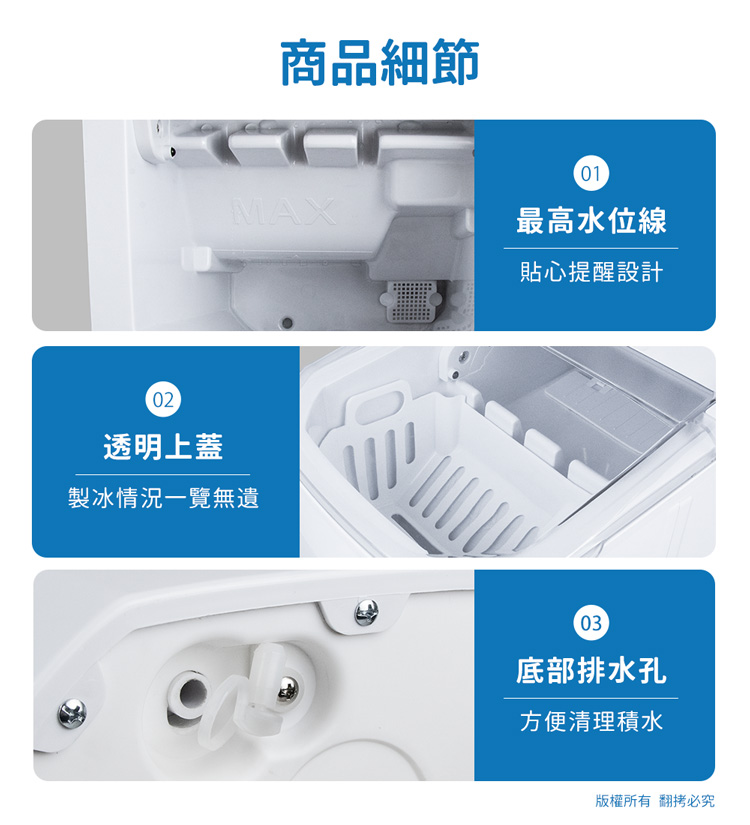 商品細節

MAX

01
最高水位線
貼心提醒設計

02
透明上蓋
製冰情況一覽無遺

03
底部排水孔
方便清理積水

版權所有 翻拷必究