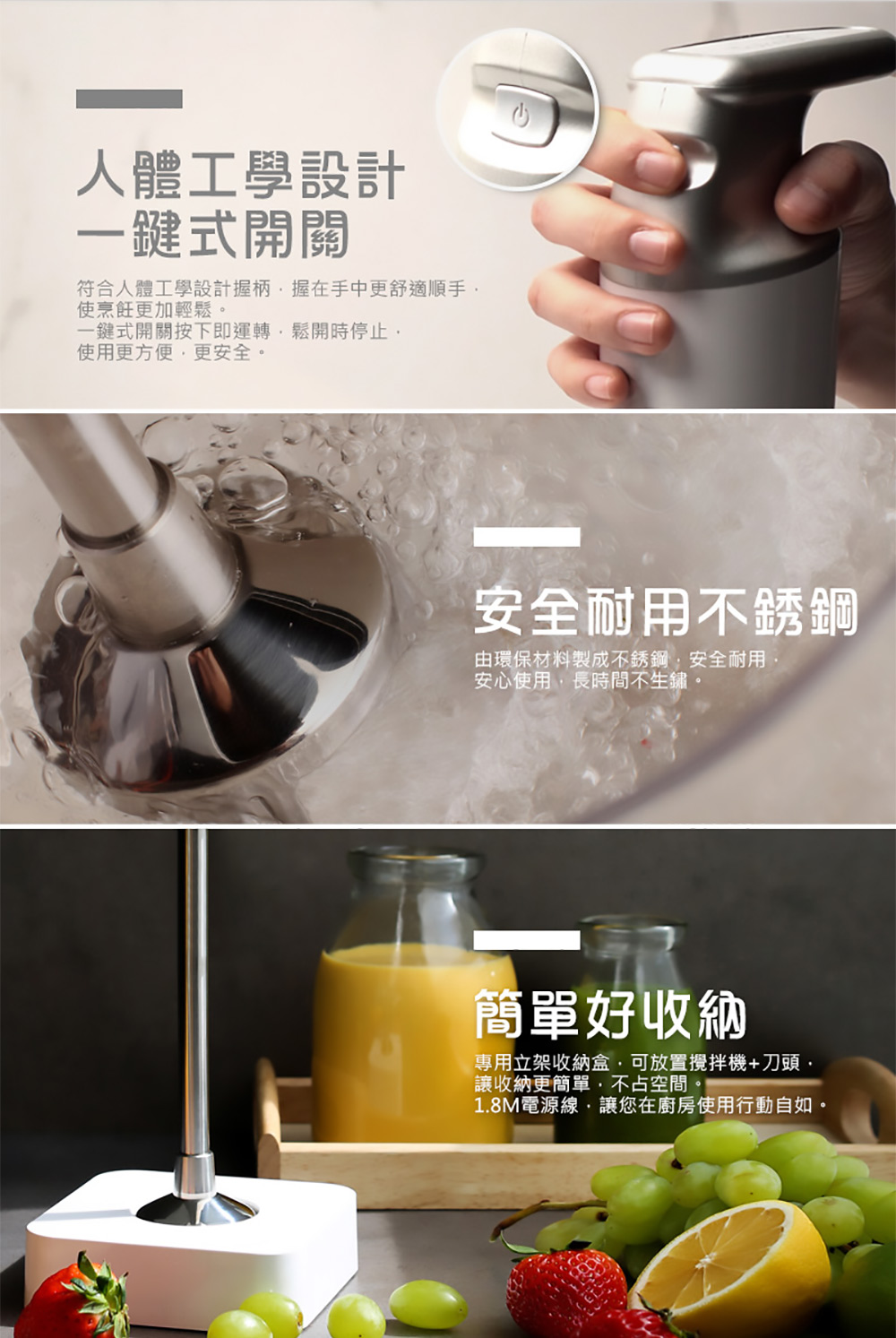 人體工學設計
一鍵式開關

符合人體工學設計握柄，握在手中更舒適順手，使烹飪更加輕鬆。
一鍵式開關按下即運轉，鬆開時停止，使用更方便，更安全。

安全耐用不銹鋼

由環保材料製成不銹鋼，安全耐用，安心使用，長時間不生鏽。

簡單好收納

專用立架收納盒，可放置攪拌機+刀頭，讓收納更簡單，不占空間。
1.8M電源線，讓您在廚房使用行動自如。