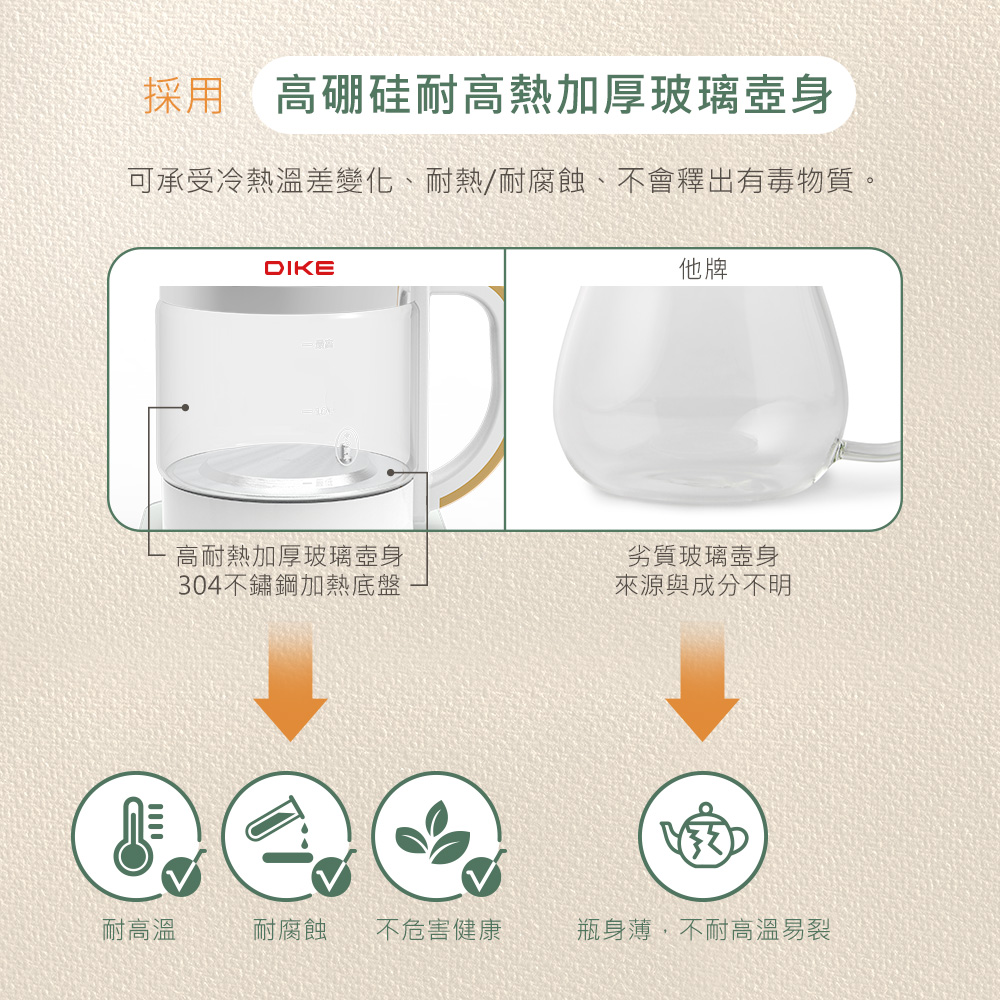 採用 高硼硅耐高熱加厚玻璃壺身

可承受冷熱溫差變化、耐熱/耐腐蝕、不會釋出有毒物質。

DIKE

他牌

高耐熱加厚玻璃壺身
304不鏽鋼加熱底盤

劣質玻璃壺身
來源與成分不明

耐高溫 耐腐蝕 不危害健康

瓶身薄，不耐高溫易裂