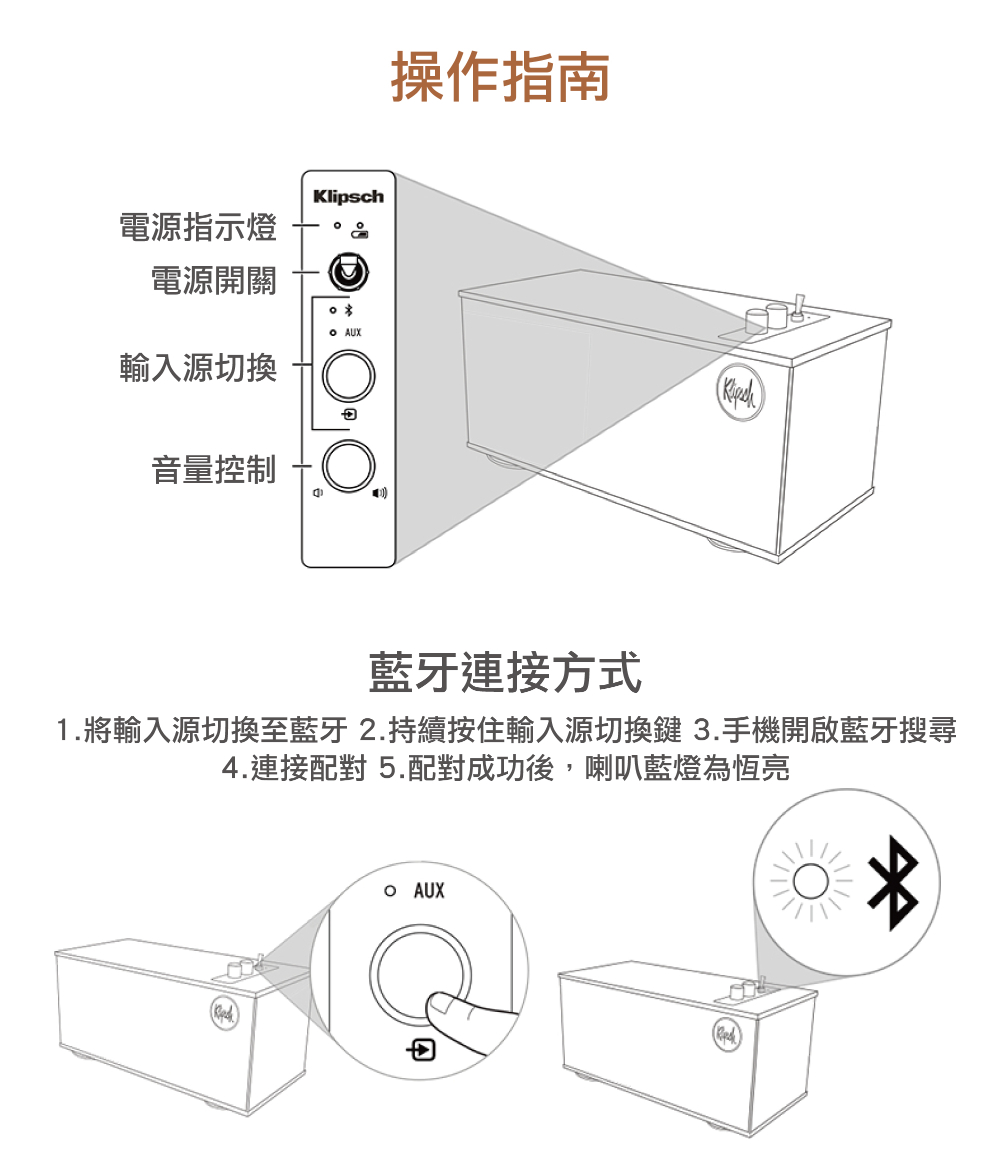 操作指南

Klipsch

電源指示燈

電源開關

AUX

輸入源切換

音量控制

Klipsch

藍牙連接方式

1.將輸入源切換至藍牙 2.持續按住輸入源切換鍵 3.手機開啟藍牙搜尋
4.連接配對 5.配對成功後，喇叭藍燈為恆亮

AUX

Klipsch

Klipsch