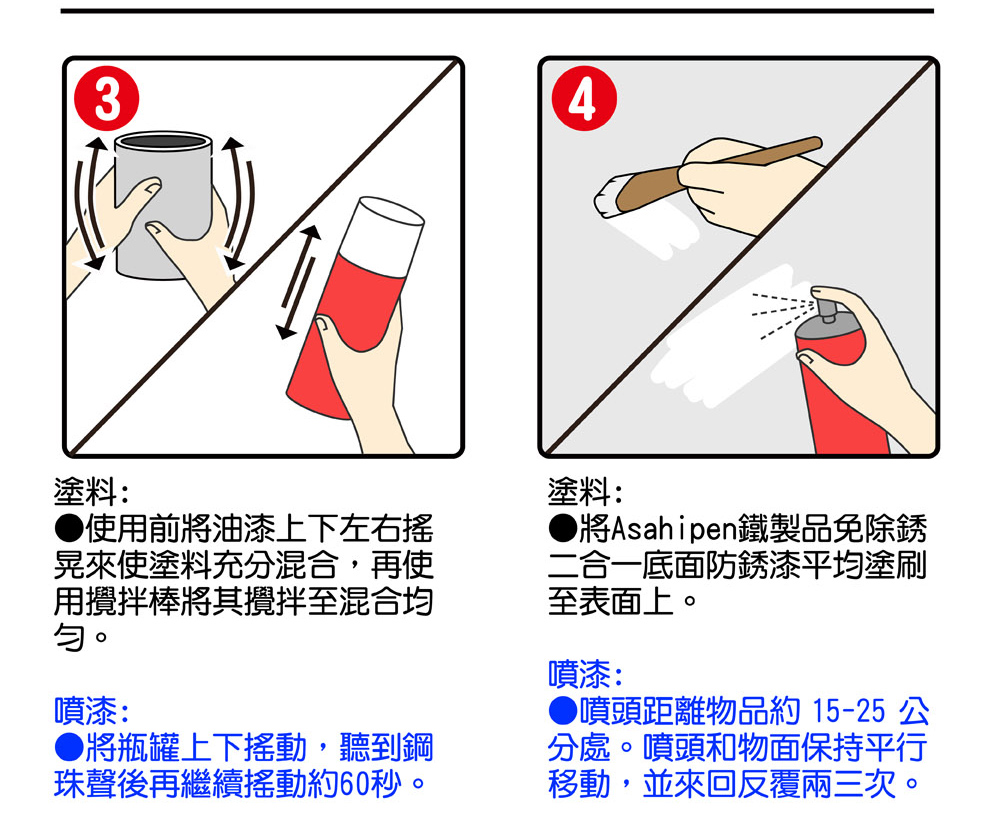 3

塗料:
●使用前將油漆上下左右搖晃來使塗料充分混合，再使用攪拌棒將其攪拌至混合均勻。

噴漆:
●將瓶罐上下搖動，聽到鋼珠聲後再繼續搖動約60秒。

4

塗料:
●將Asahipen鐵製品免除銹二合一底面防銹漆平均塗刷至表面上。

噴漆:
●噴頭距離物品約 15-25 公分處。噴頭和物面保持平行移動，並來回反覆兩三次。