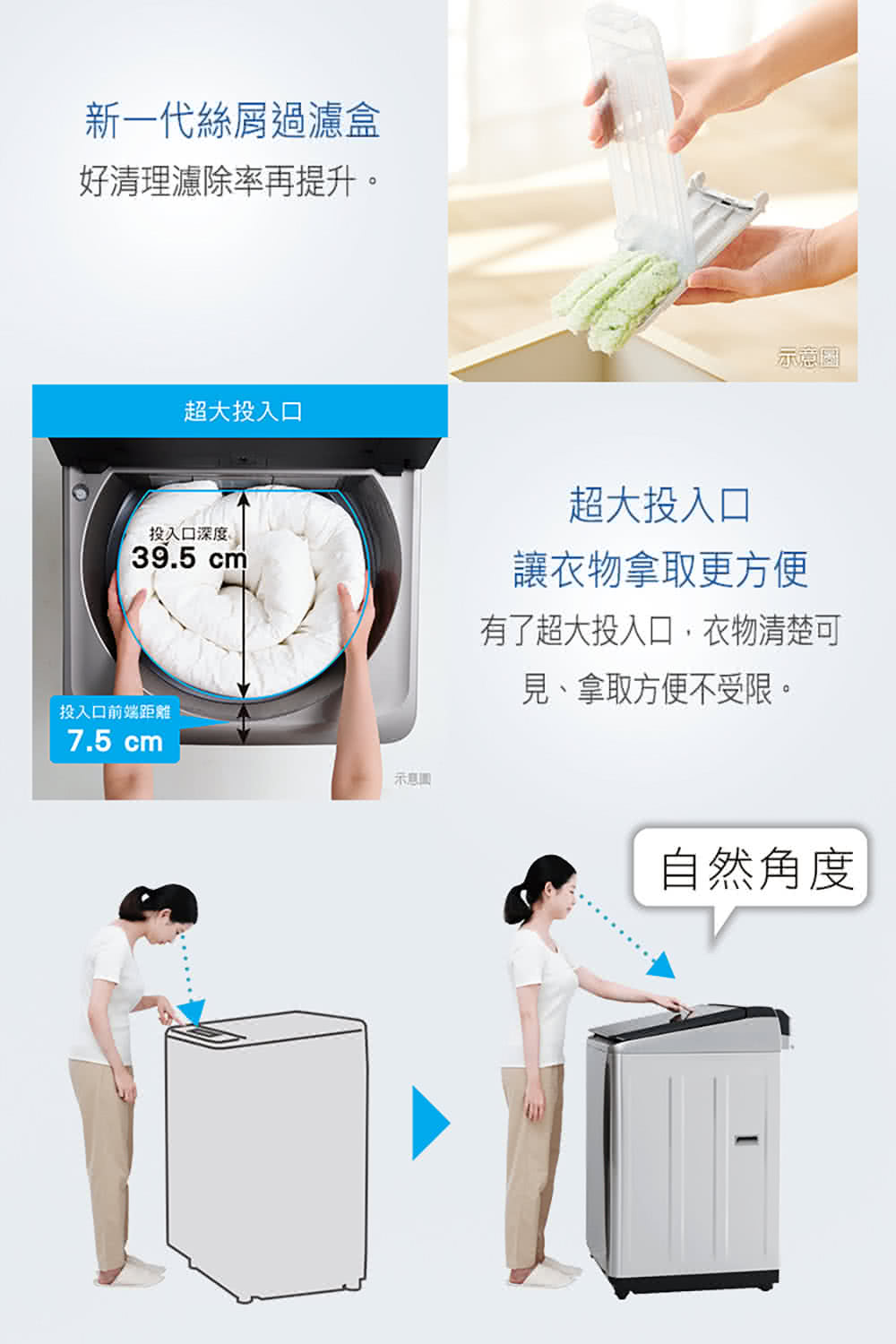 新一代絲屑過濾盒
好清理濾除率再提升。

示意圖

超大投入口

投入口深度
39.5 cm

投入口前端距離
7.5 cm

示意圖

超大投入口
讓衣物拿取更方便
有了超大投入口，衣物清楚可見、拿取方便不受限。

自然角度