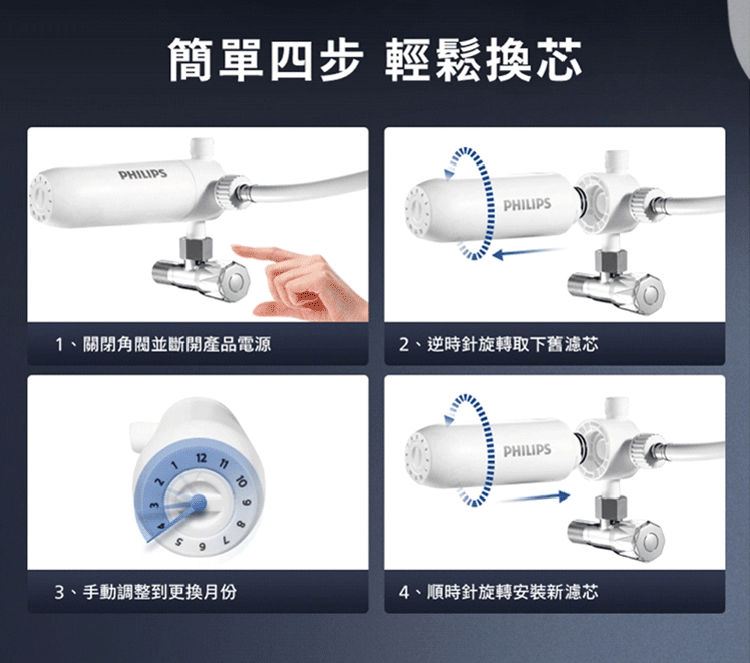 簡單四步 輕鬆換芯

PHILIPS

1、關閉角閥並斷開產品電源

PHILIPS

2、逆時針旋轉取下舊濾芯

12 11 10 9 8 7 6 5 4 3 2 1

3、手動調整到更換月份

PHILIPS

4、順時針旋轉安裝新濾芯