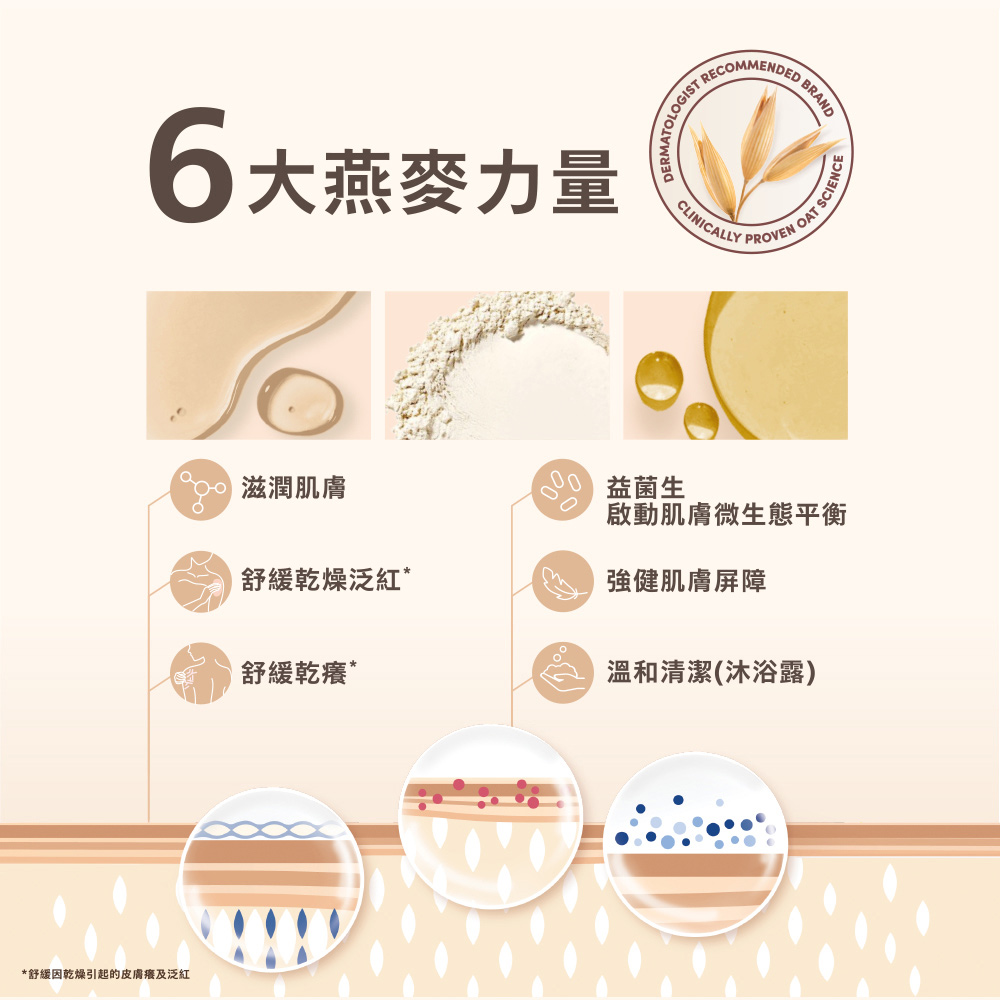 6大燕麥力量

DERMATOLOGIST RECOMMENDED BRAND
CLINICALLY PROVEN OAT SCIENCE

滋潤肌膚

舒緩乾燥泛紅*

舒緩乾癢*

益菌生
啟動肌膚微生態平衡

強健肌膚屏障

溫和清潔(沐浴露)

*舒緩因乾燥引起的皮膚癢及泛紅