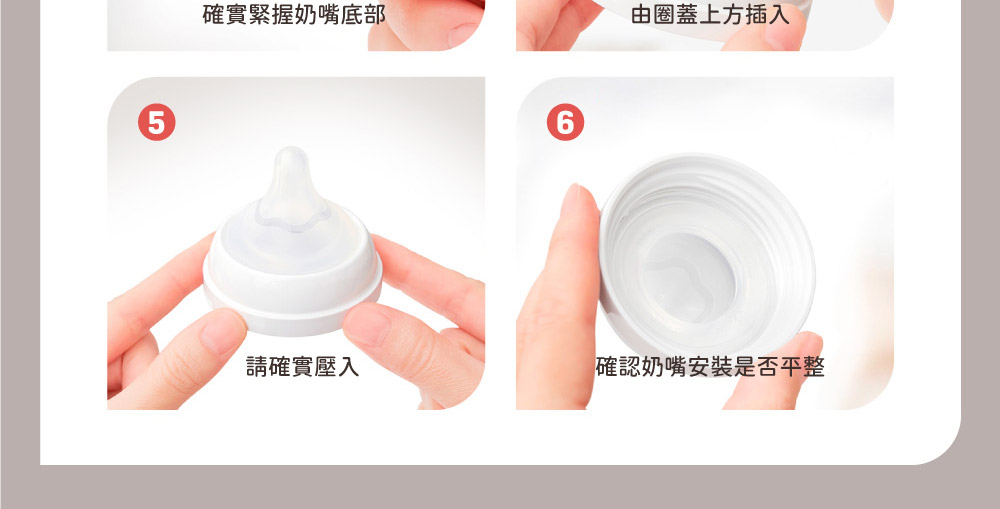 確實緊握奶嘴底部

由圈蓋上方插入

5

請確實壓入

6

確認奶嘴安裝是否平整