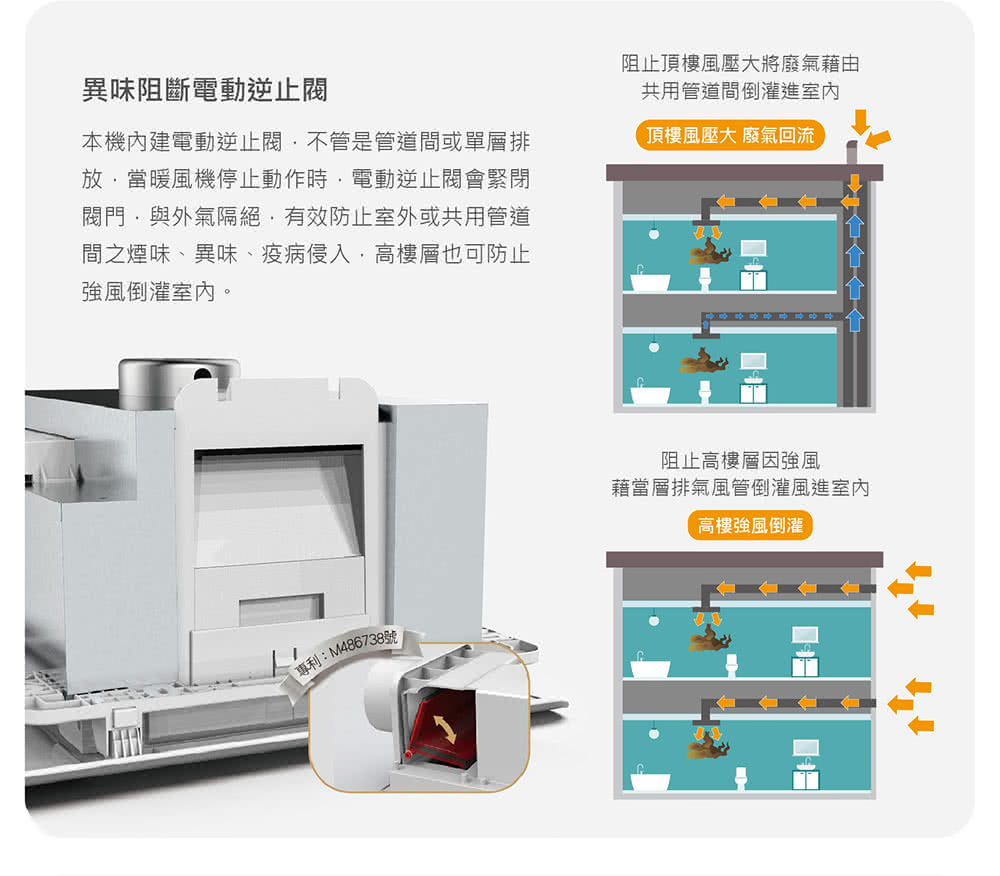 異味阻斷電動逆止閥

本機內建電動逆止閥，不管是管道間或單層排放，當暖風機停止動作時，電動逆止閥會緊閉閥門，與外氣隔絕，有效防止室外或共用管道間之煙味、異味、疫病侵入，高樓層也可防止強風倒灌室內。

專利：M486738號

阻止頂樓風壓大將廢氣藉由共用管道間倒灌進室內

頂樓風壓大 廢氣回流

阻止高樓層因強風藉當層排氣風管倒灌風進室內

高樓強風倒灌