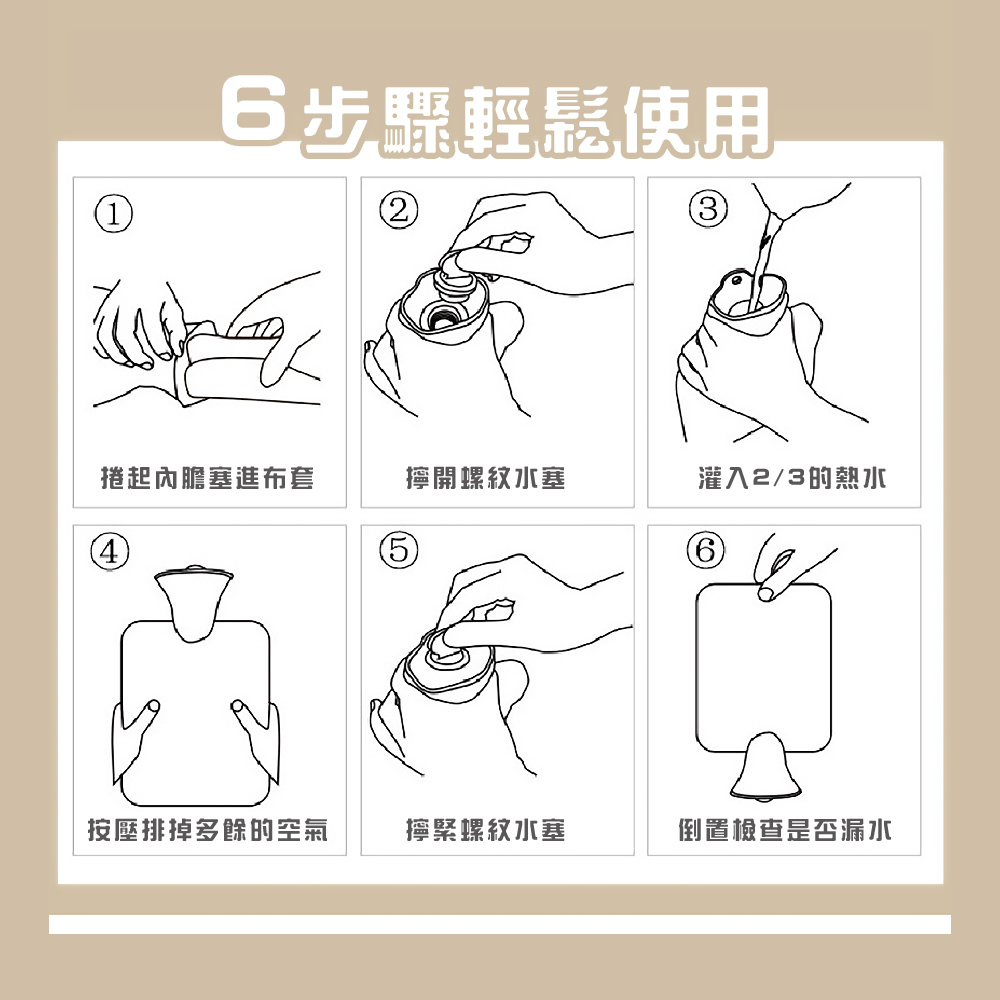 6步驟輕鬆使用

①
捲起內膽塞進布套

②
擰開螺紋水塞

③
灌入2/3的熱水

④
按壓排掉多餘的空氣

⑤
擰緊螺紋水塞

⑥
倒置檢查是否漏水