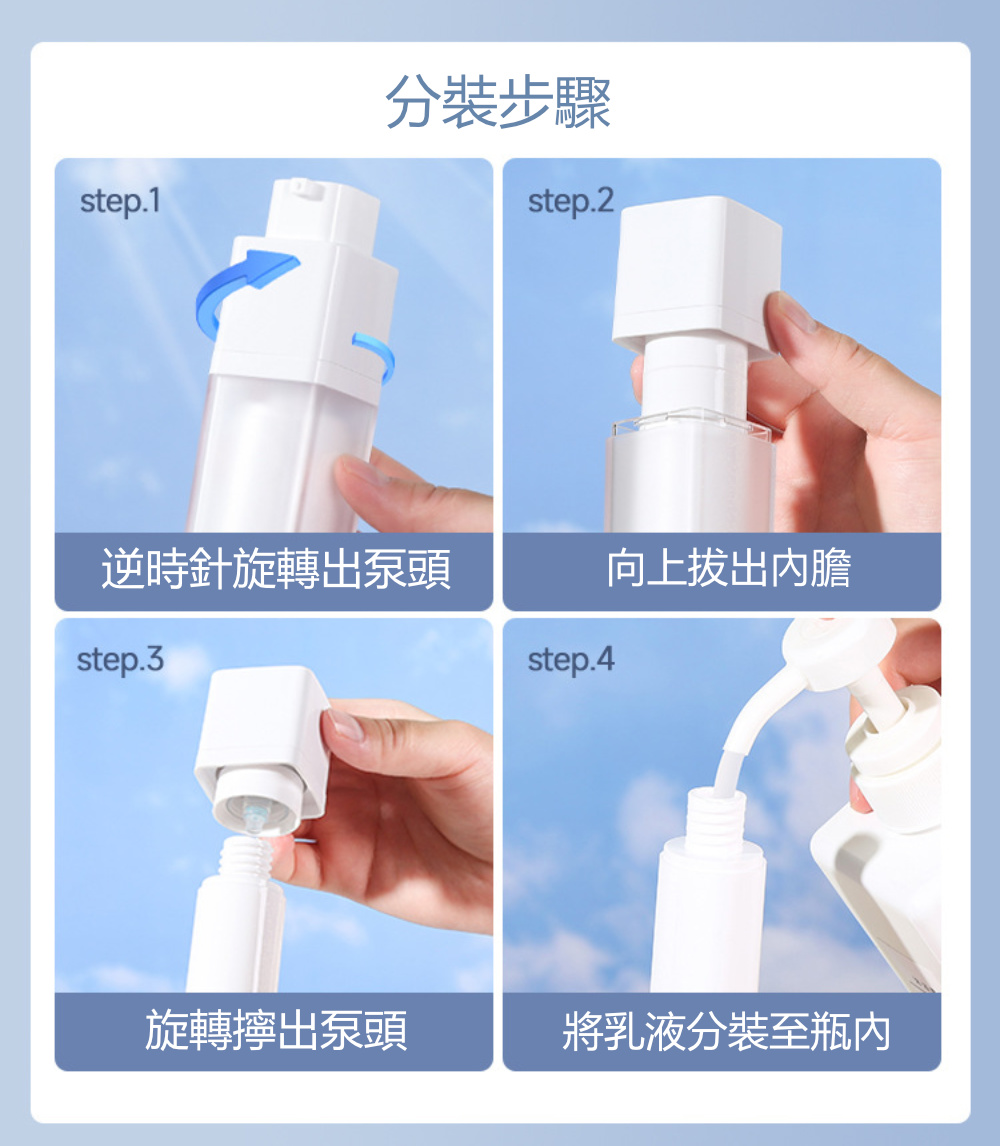 分裝步驟

step.1

逆時針旋轉出泵頭

step.2

向上拔出內膽

step.3

旋轉擰出泵頭

step.4

將乳液分裝至瓶內