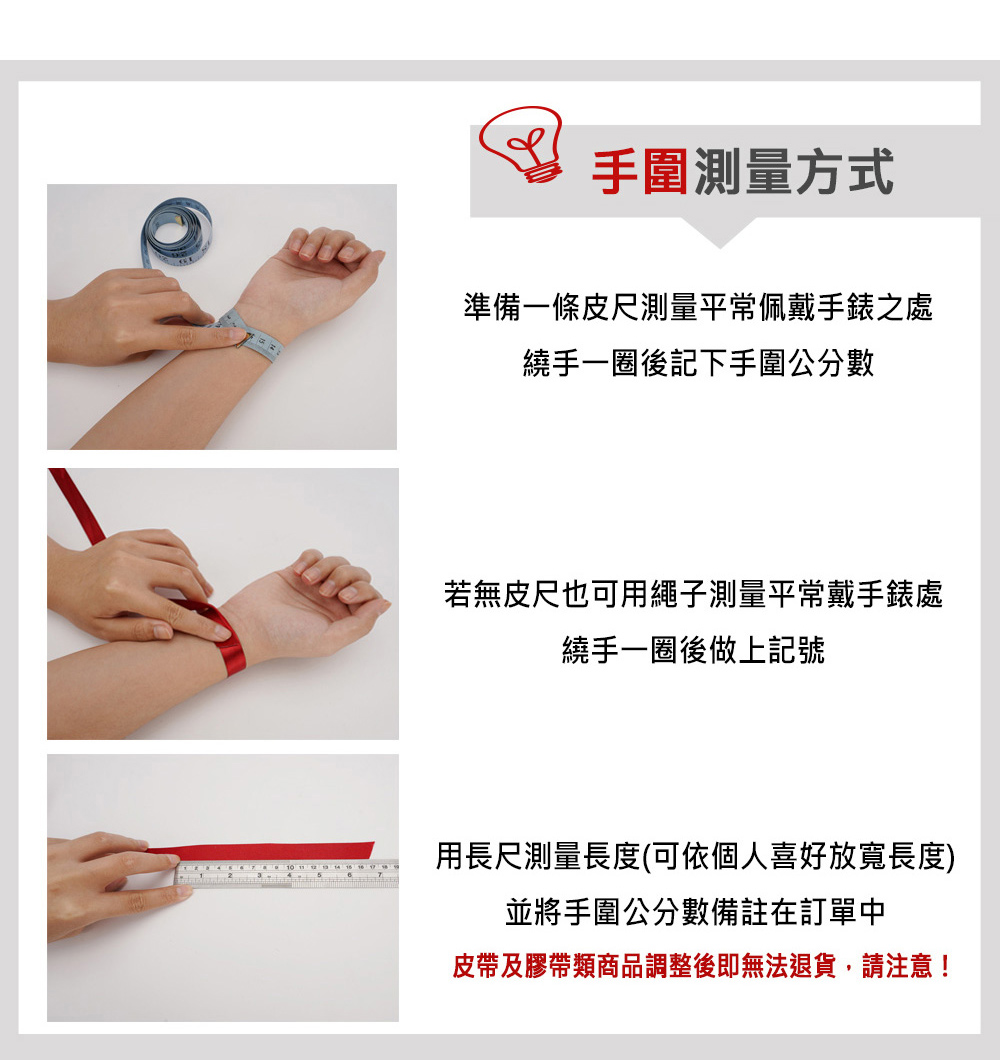 手圍測量方式

準備一條皮尺測量平常佩戴手錶之處
繞手一圈後記下手圍公分數

若無皮尺也可用繩子測量平常戴手錶處
繞手一圈後做上記號

用長尺測量長度(可依個人喜好放寬長度)
並將手圍公分數備註在訂單中
皮帶及膠帶類商品調整後即無法退貨，請注意！