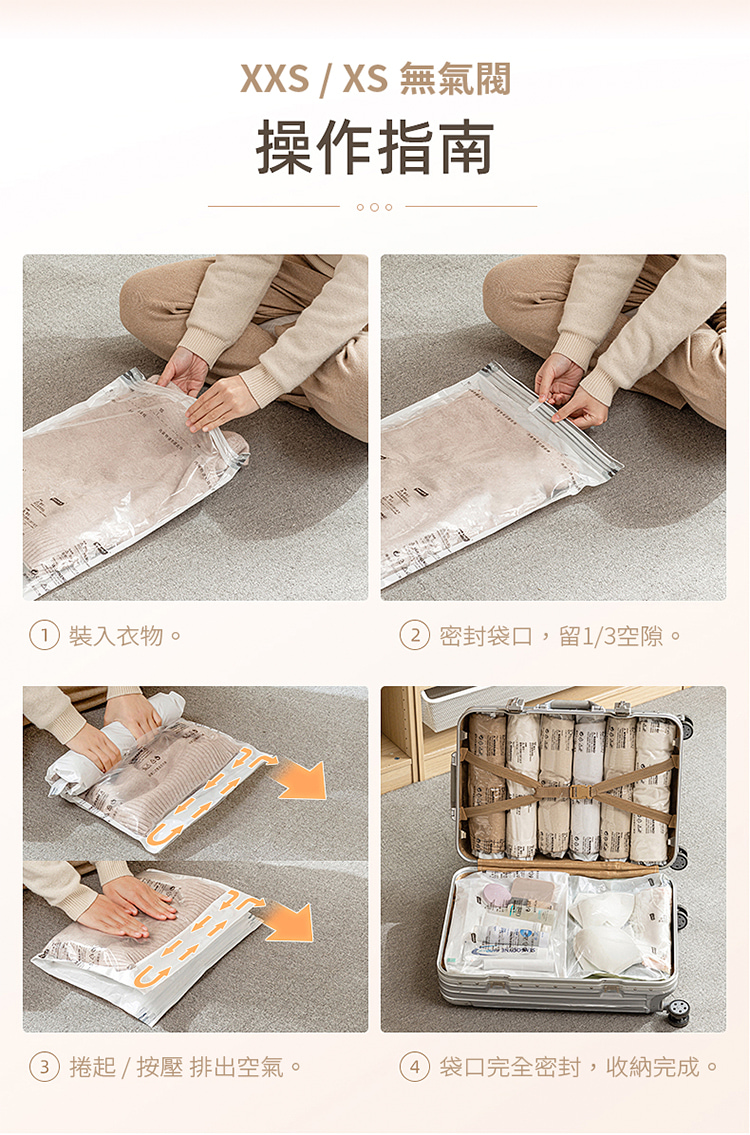 XXS / XS 無氣閥

操作指南

① 裝入衣物。

② 密封袋口，留1/3空隙。

③ 捲起 / 按壓 排出空氣。

④ 袋口完全密封，收納完成。