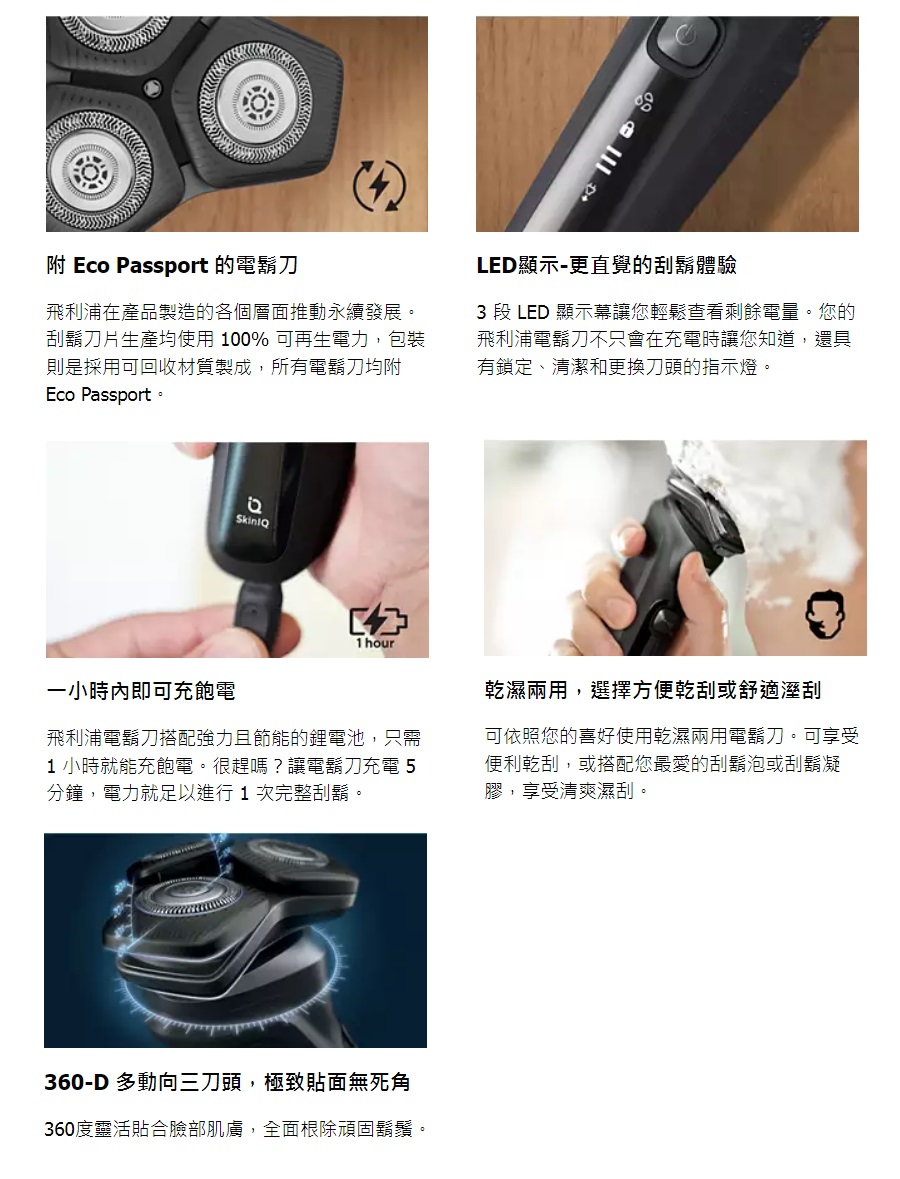 附 Eco Passport 的電鬍刀

飛利浦在產品製造的各個層面推動永續發展。刮鬍刀片生產均使用 100% 可再生電力，包裝則是採用可回收材質製成，所有電鬍刀均附 Eco Passport。

LED顯示-更直覺的刮鬍體驗

3 段 LED 顯示幕讓您輕鬆查看剩餘電量。您的飛利浦電鬍刀不只會在充電時讓您知道，還具有鎖定、清潔和更換刀頭的指示燈。

SkinIQ

1 hour

一小時內即可充飽電

飛利浦電鬍刀搭配強力且節能的鋰電池，只需 1 小時就能充飽電。很趕嗎？讓電鬍刀充電 5 分鐘，電力就足以進行 1 次完整刮鬍。

乾濕兩用，選擇方便乾刮或舒適溼刮

可依照您的喜好使用乾濕兩用電鬍刀。可享受便利乾刮，或搭配您最愛的刮鬍泡或刮鬍凝膠，享受清爽濕刮。

360-D 多動向三刀頭，極致貼面無死角

360度靈活貼合臉部肌膚，全面根除頑固鬍鬚。