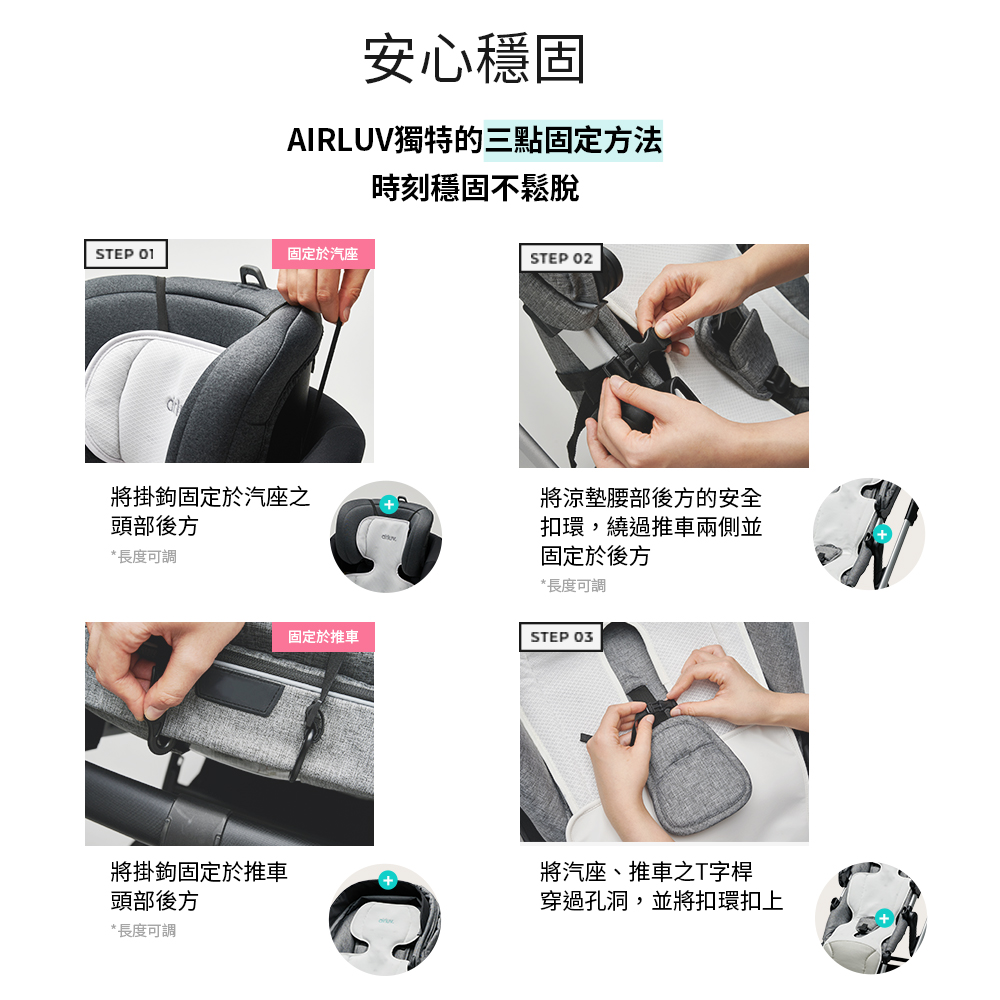 安心穩固

AIRLUV獨特的三點固定方法
時刻穩固不鬆脫

STEP 01

固定於汽座

將掛鉤固定於汽座之頭部後方

*長度可調

固定於推車

將掛鉤固定於推車頭部後方

*長度可調

STEP 02

將涼墊腰部後方的安全扣環，繞過推車兩側並固定於後方

*長度可調

STEP 03

將汽座、推車之T字桿穿過孔洞，並將扣環扣上