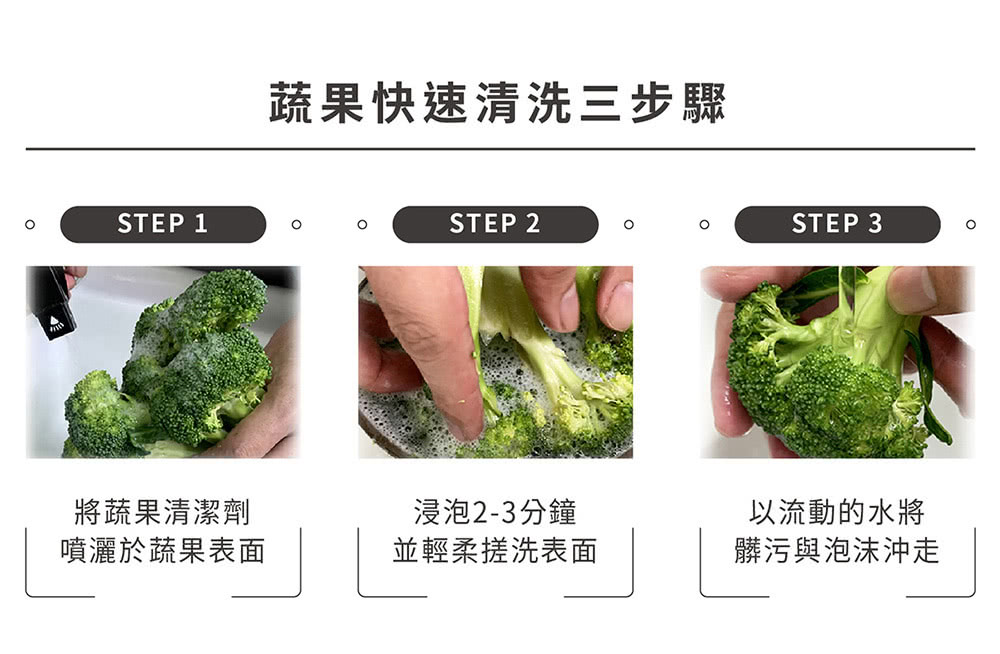 蔬果快速清洗三步驟

STEP 1

將蔬果清潔劑
噴灑於蔬果表面

STEP 2

浸泡2-3分鐘
並輕柔搓洗表面

STEP 3

以流動的水將
髒污與泡沫沖走