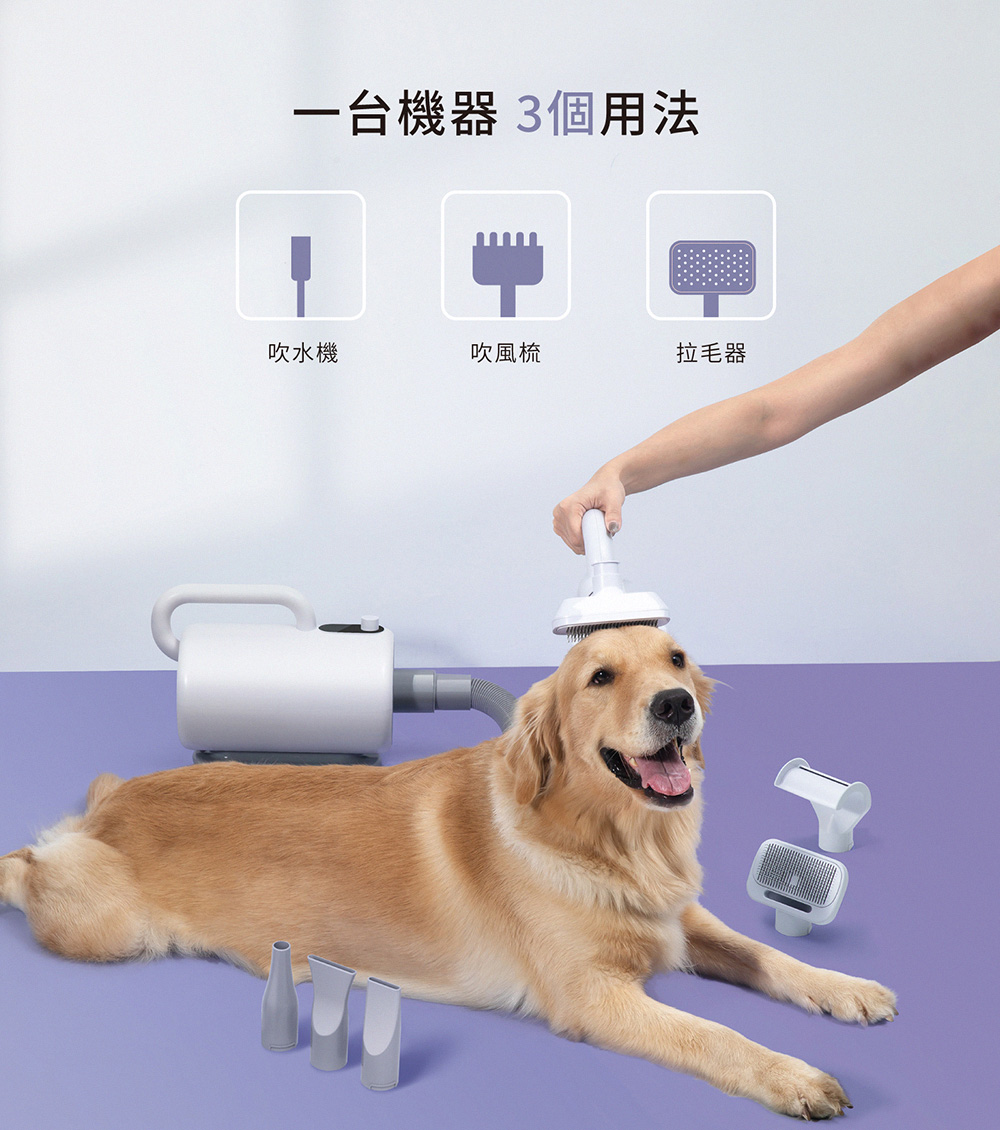 一台機器 3個用法

吹水機

吹風梳

拉毛器