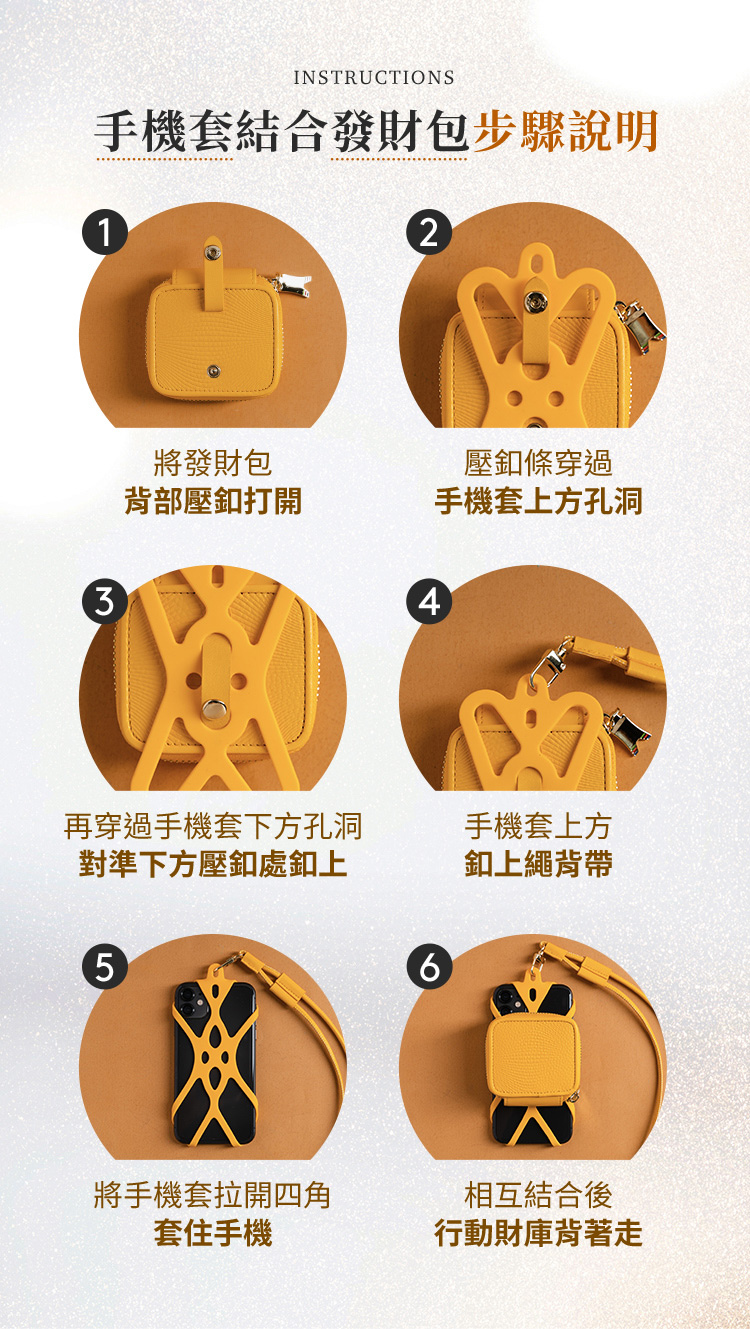 INSTRUCTIONS

手機套結合發財包步驟說明

1

將發財包
背部壓釦打開

2

壓釦條穿過
手機套上方孔洞

3

再穿過手機套下方孔洞
對準下方壓釦處釦上

4

手機套上方
釦上繩背帶

5

將手機套拉開四角
套住手機

6

相互結合後
行動財庫背著走