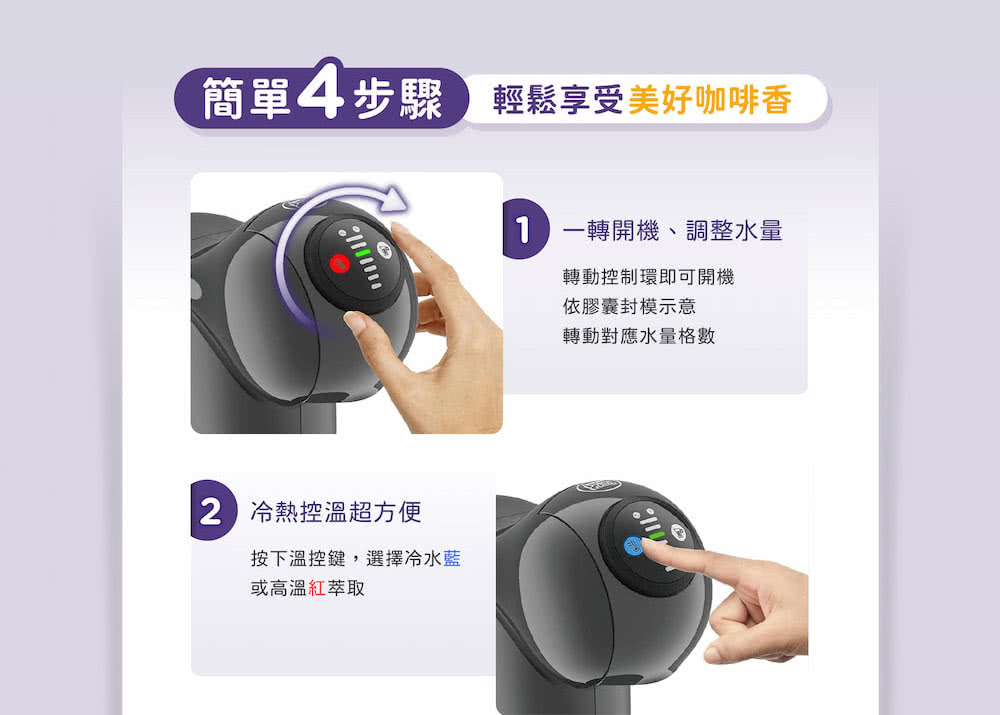 簡單4步驟 輕鬆享受美好咖啡香

1 一轉開機、調整水量

轉動控制環即可開機
依膠囊封模示意
轉動對應水量格數

2 冷熱控溫超方便

按下溫控鍵，選擇冷水藍
或高溫紅萃取