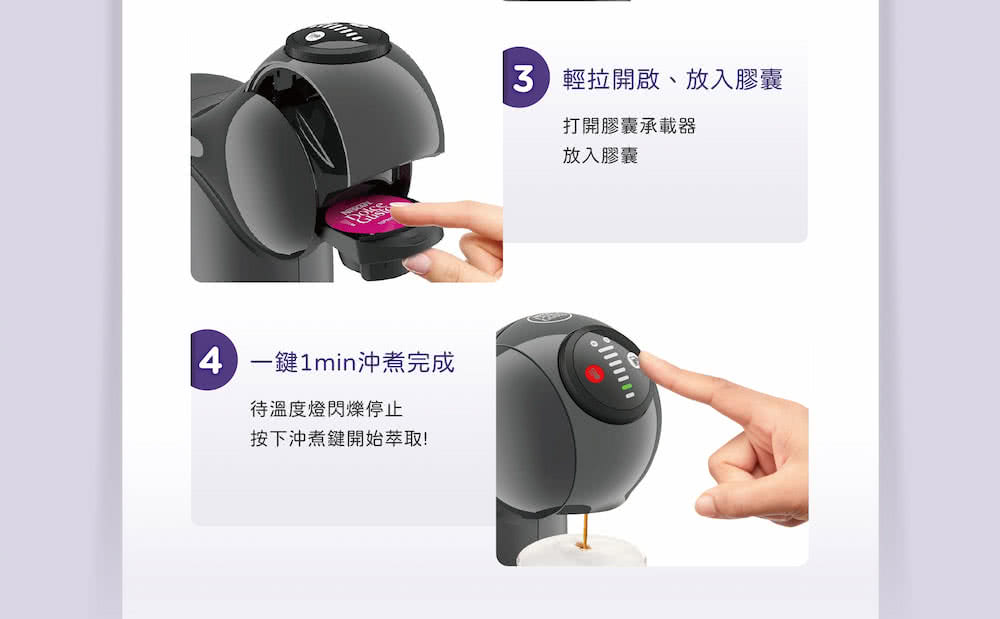 3 輕拉開啟、放入膠囊

打開膠囊承載器
放入膠囊

NESCAFÉ Dolce Gusto

4 一鍵1min沖煮完成

待溫度燈閃爍停止
按下沖煮鍵開始萃取!