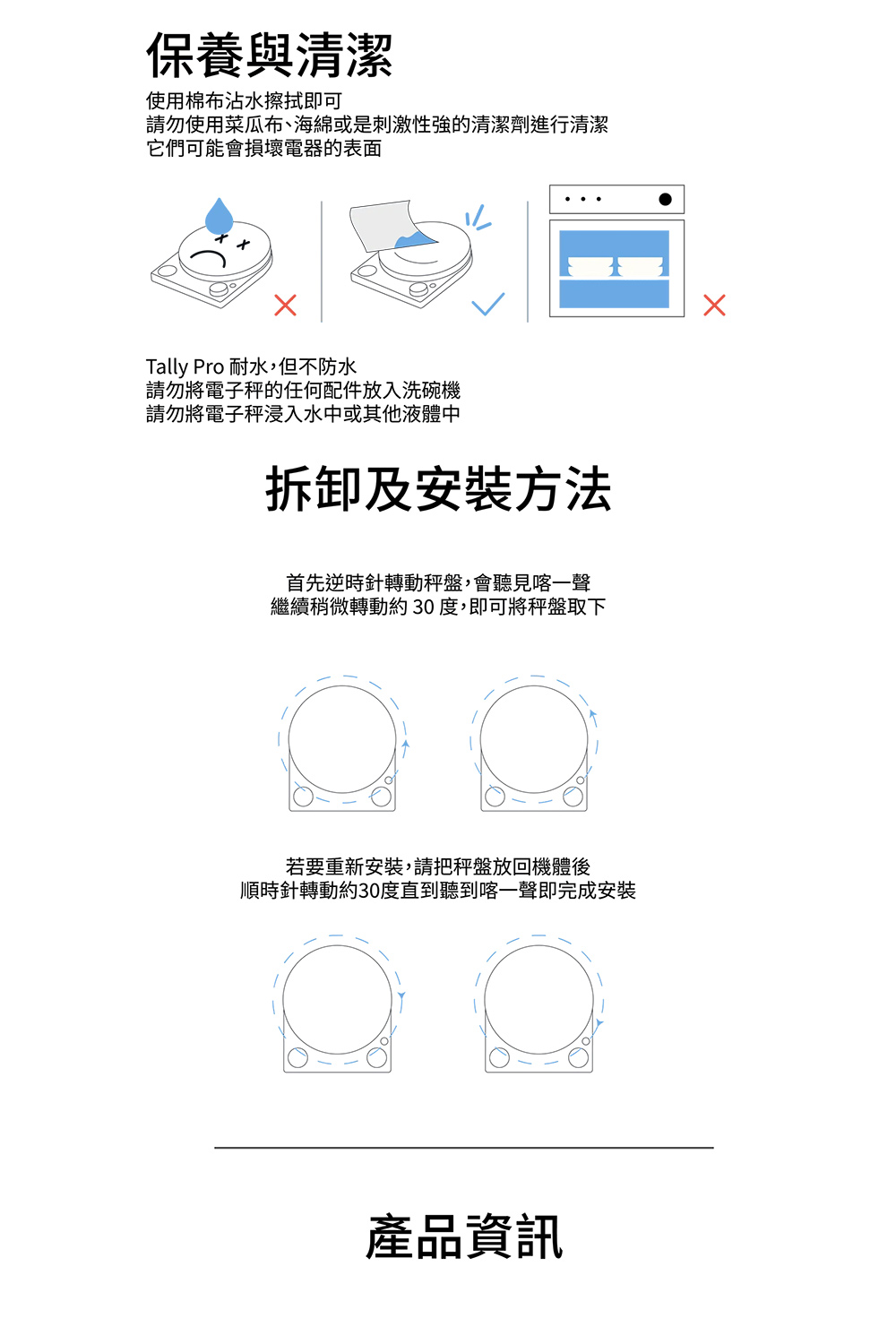 保養與清潔

使用棉布沾水擦拭即可
請勿使用菜瓜布、海綿或是刺激性強的清潔劑進行清潔
它們可能會損壞電器的表面

Tally Pro 耐水，但不防水
請勿將電子秤的任何配件放入洗碗機
請勿將電子秤浸入水中或其他液體中

拆卸及安裝方法

首先逆時針轉動秤盤，會聽見喀一聲
繼續稍微轉動約 30 度，即可將秤盤取下

若要重新安裝，請把秤盤放回機體後
順時針轉動約30度直到聽到喀一聲即完成安裝

產品資訊