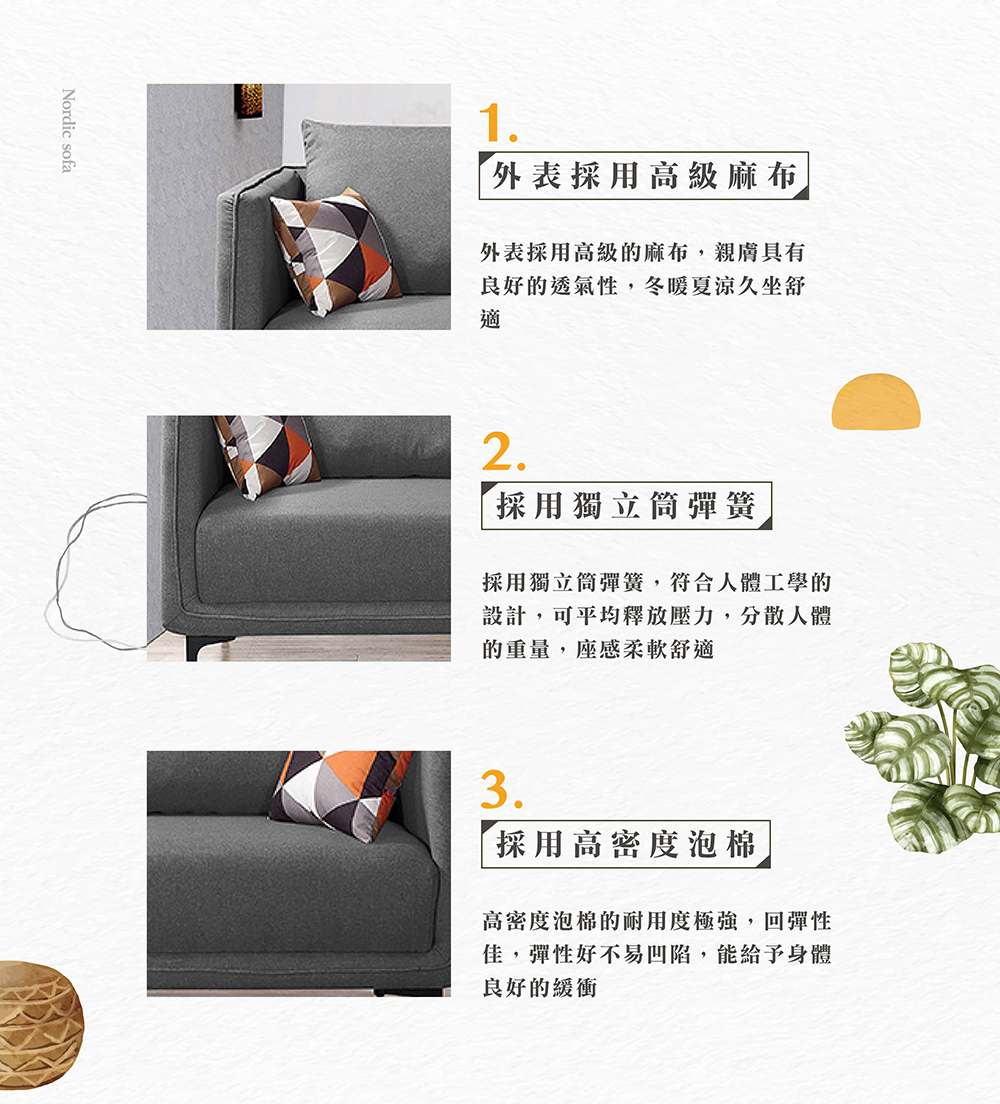 Nordic sofa

1.

外表採用高級麻布

外表採用高級的麻布，親膚具有良好的透氣性，冬暖夏涼久坐舒適

2.

採用獨立筒彈簧

採用獨立筒彈簧，符合人體工學的設計，可平均釋放壓力，分散人體的重量，座感柔軟舒適

3.

採用高密度泡棉

高密度泡棉的耐用度極強，回彈性佳，彈性好不易凹陷，能給予身體良好的緩衝