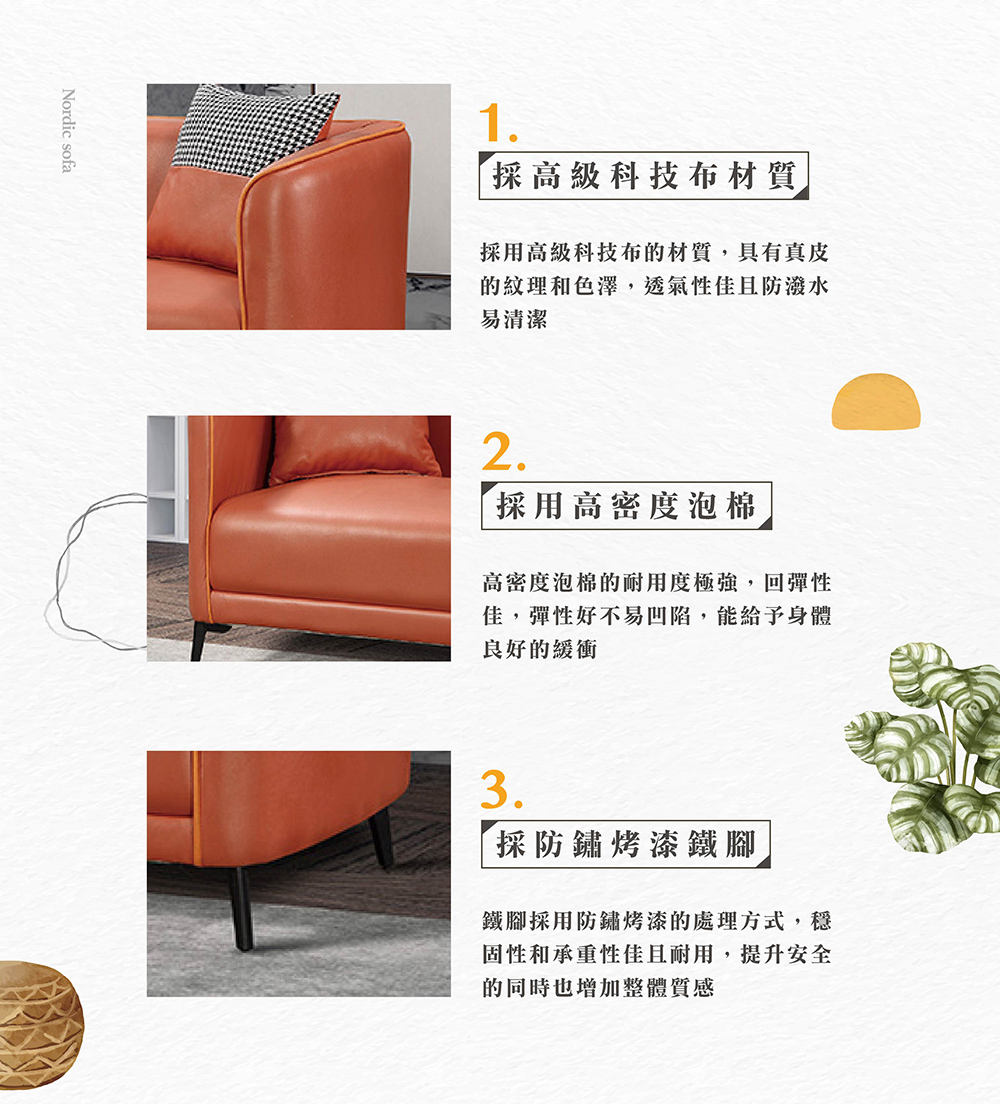 Nordic sofa

1.

採高級科技布材質

採用高級科技布的材質，具有真皮的紋理和色澤，透氣性佳且防潑水易清潔

2.

採用高密度泡棉

高密度泡棉的耐用度極強，回彈性佳，彈性好不易凹陷，能給予身體良好的緩衝

3.

採防鏽烤漆鐵腳

鐵腳採用防鏽烤漆的處理方式，穩固性和承重性佳且耐用，提升安全的同時也增加整體質感