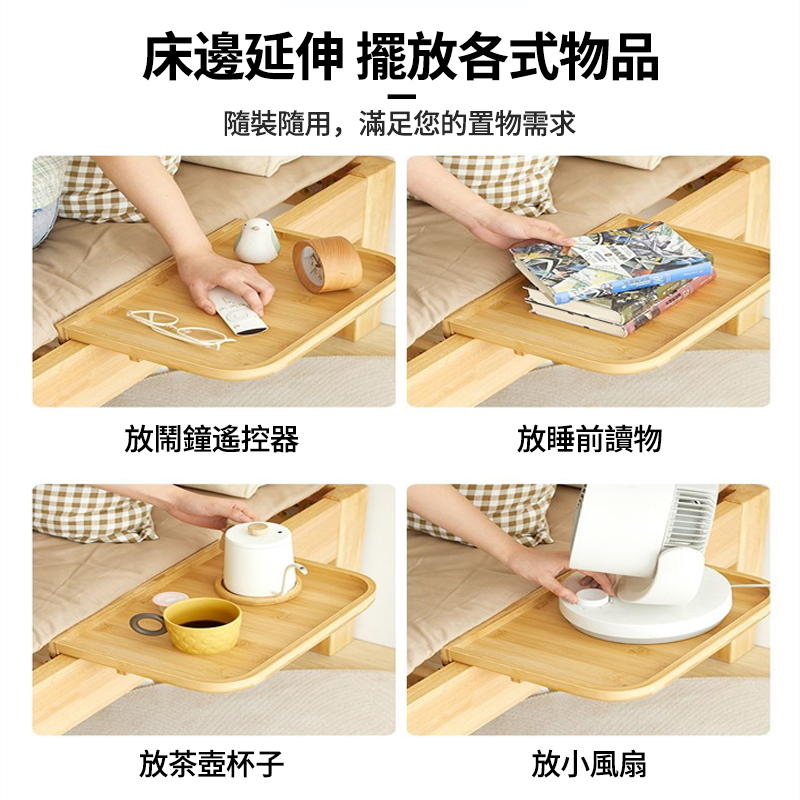 床邊延伸 擺放各式物品

隨裝隨用，滿足您的置物需求

放鬧鐘遙控器

放睡前讀物

放茶壺杯子

放小風扇