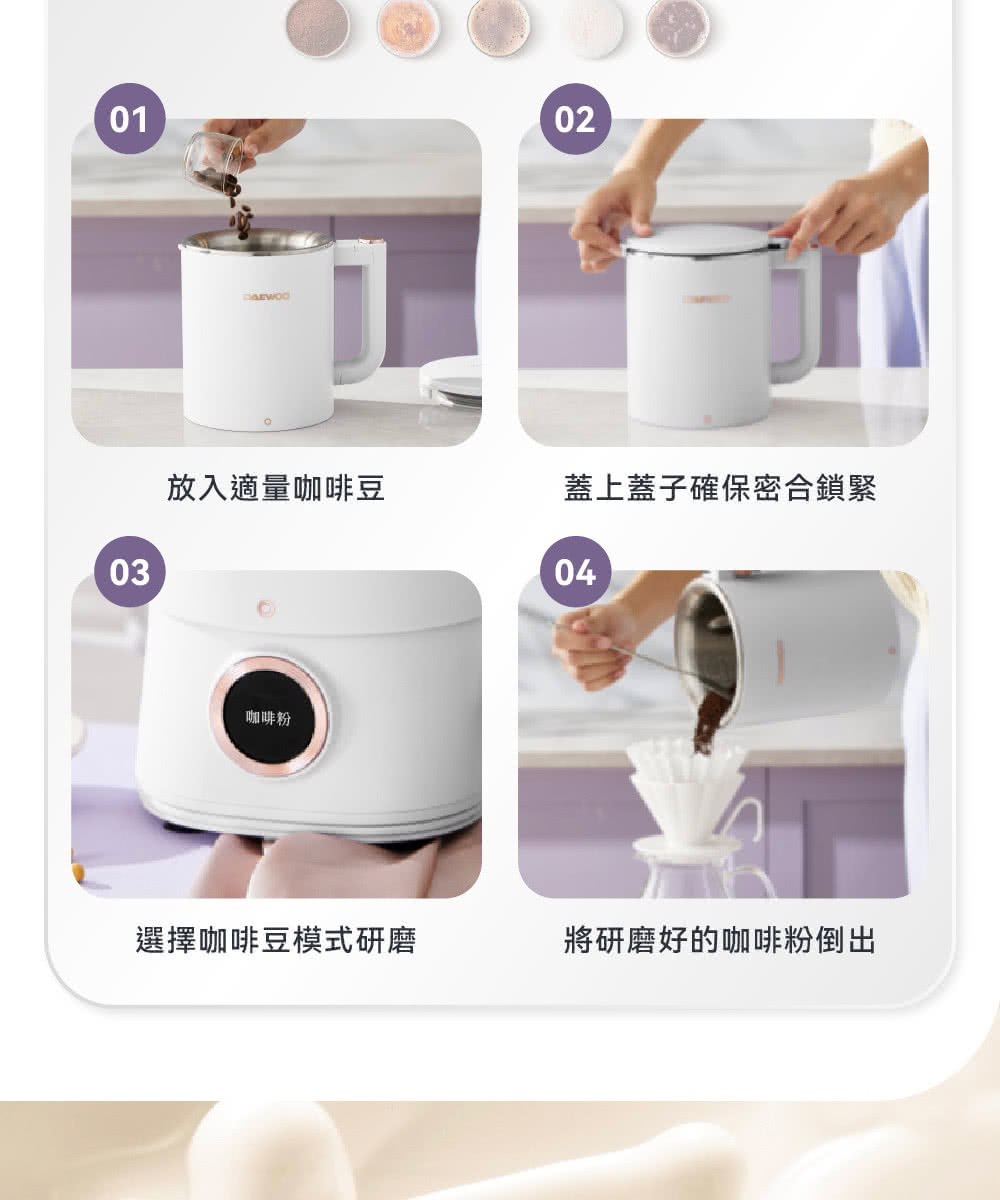 01

DAEWOO

放入適量咖啡豆

02

DAEWOO

蓋上蓋子確保密合鎖緊

03

咖啡粉

選擇咖啡豆模式研磨

04

將研磨好的咖啡粉倒出