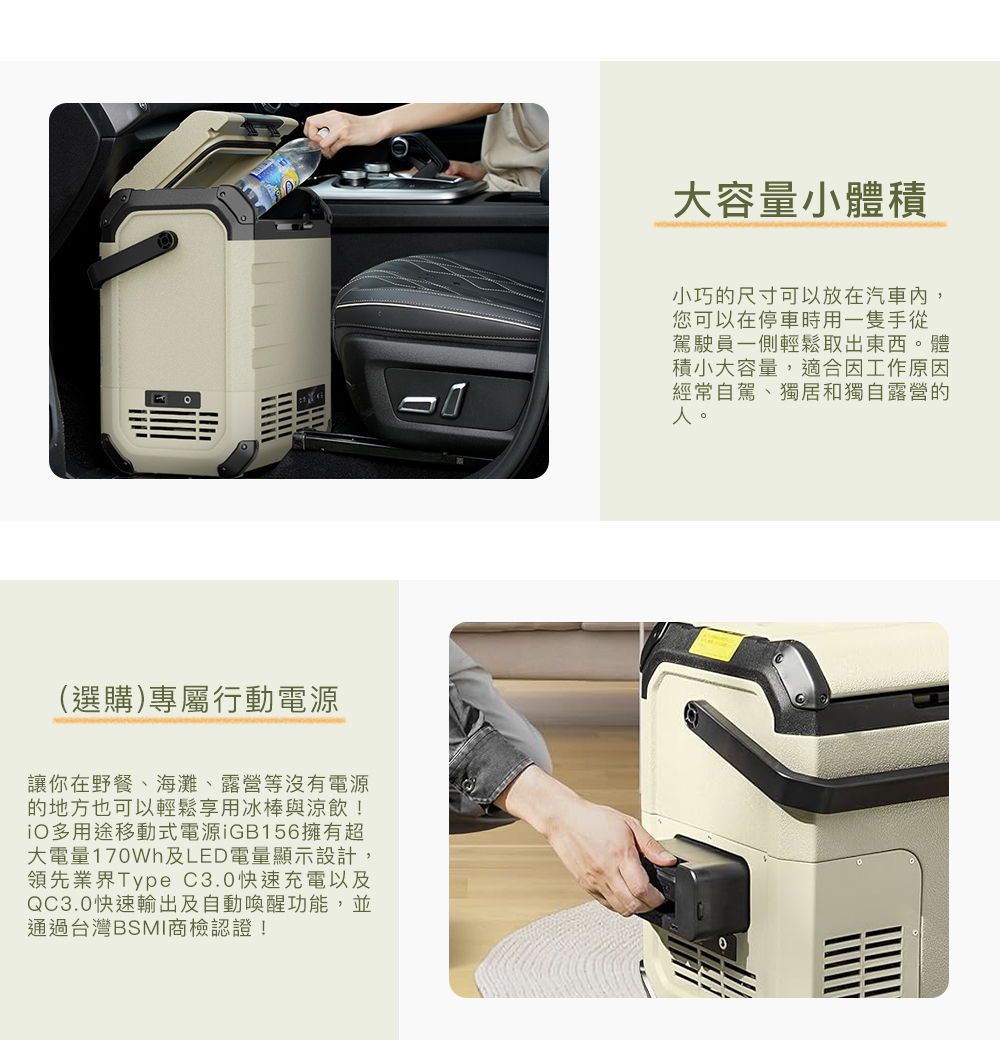 大容量小體積

小巧的尺寸可以放在汽車內，您可以在停車時用一隻手從駕駛員一側輕鬆取出東西。體積小大容量，適合因工作原因經常自駕、獨居和獨自露營的人。

(選購)專屬行動電源

讓你在野餐、海灘、露營等沒有電源的地方也可以輕鬆享用冰棒與涼飲！iO多用途移動式電源iGB156擁有超大電量170Wh及LED電量顯示設計，領先業界Type C3.0快速充電以及QC3.0快速輸出及自動喚醒功能，並通過台灣BSMI商檢認證！