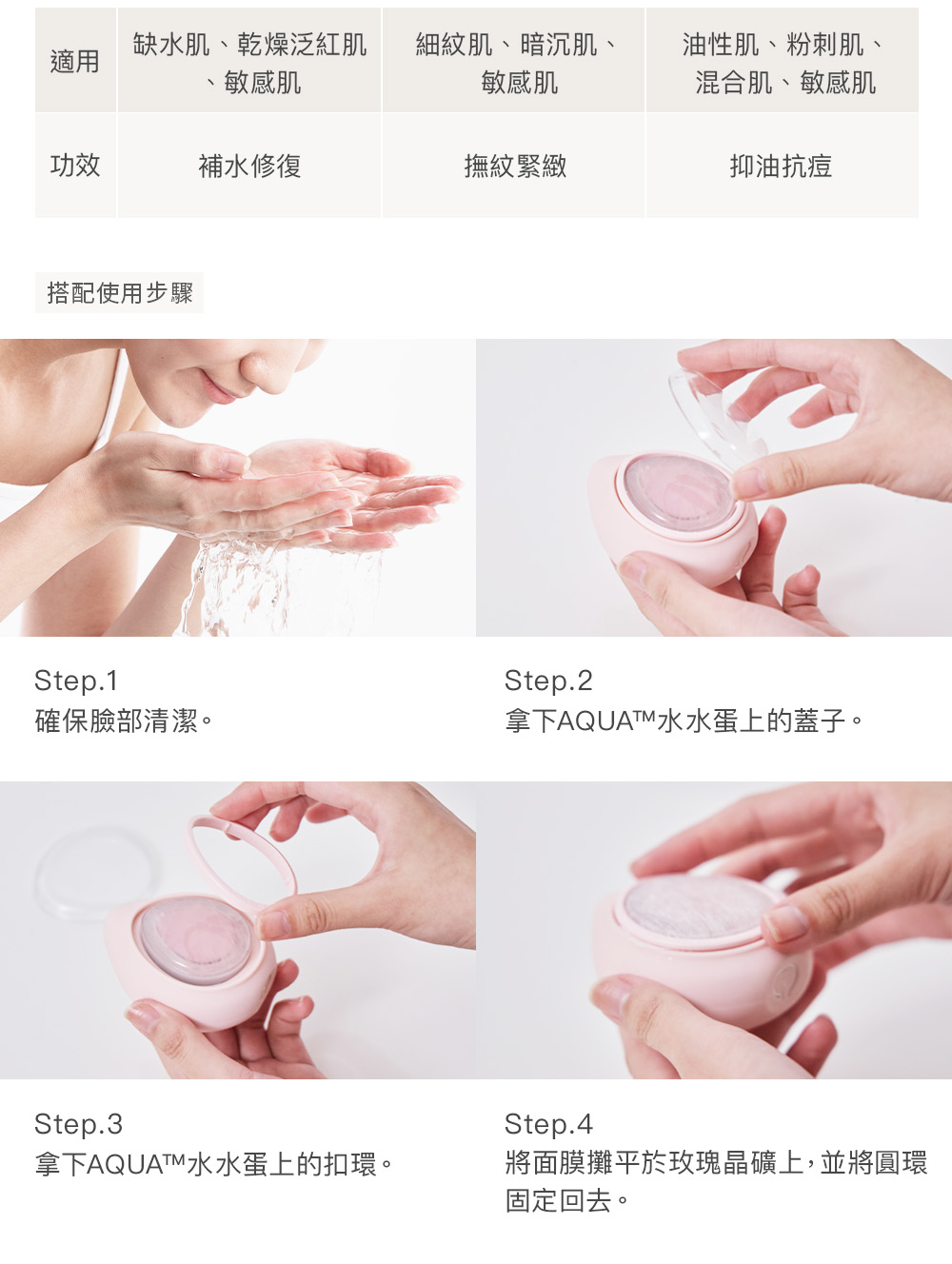 | 適用 | 缺水肌、乾燥泛紅肌、敏感肌 | 細紋肌、暗沉肌、敏感肌 | 油性肌、粉刺肌、混合肌、敏感肌 |
|---|---|---|---|
| 功效 | 補水修復 | 撫紋緊緻 | 抑油抗痘 |

搭配使用步驟

Step.1
確保臉部清潔。

Step.2
拿下AQUA™水水蛋上的蓋子。

Step.3
拿下AQUA™水水蛋上的扣環。

Step.4
將面膜攤平於玫瑰晶礦上，並將圓環固定回去。